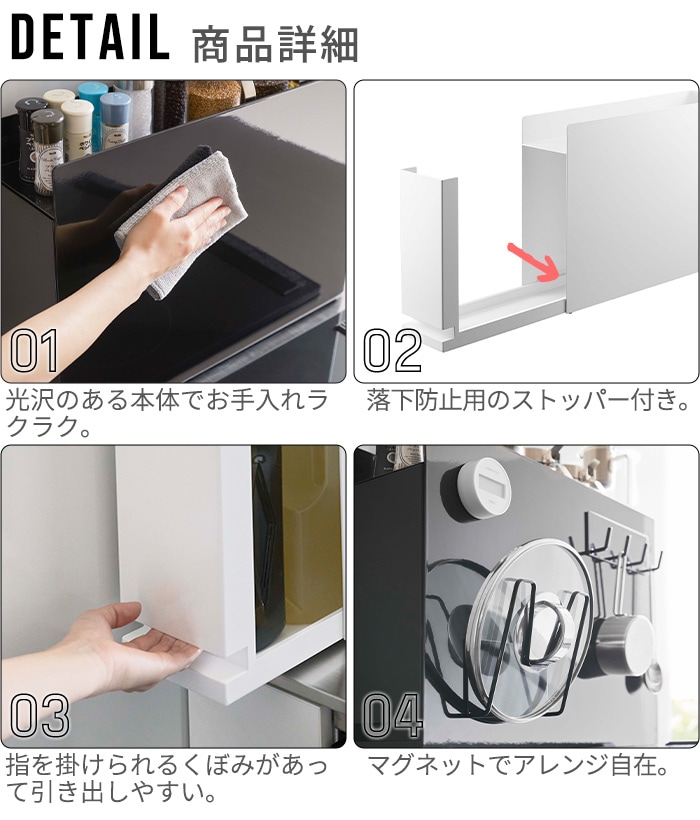 DETAIL 商品詳細

01

光沢のある本体でお手入れラクラク。

02

落下防止用のストッパー付き。

03

指を掛けられるくぼみがあって引き出しやすい。

04

マグネットでアレンジ自在。