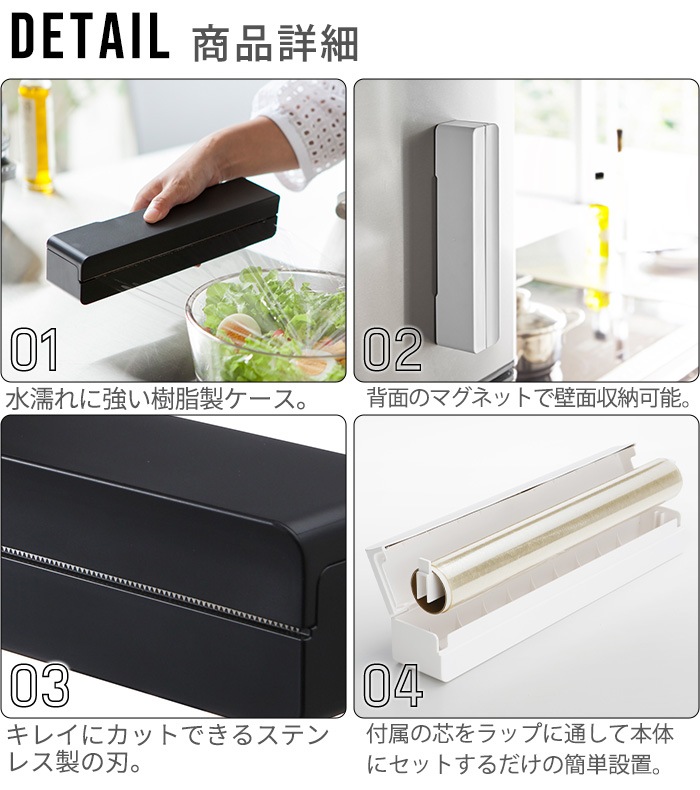 DETAIL 商品詳細

01

水濡れに強い樹脂製ケース。

02

背面のマグネットで壁面収納可能。

03

キレイにカットできるステンレス製の刃。

04

付属の芯をラップに通して本体にセットするだけの簡単設置。