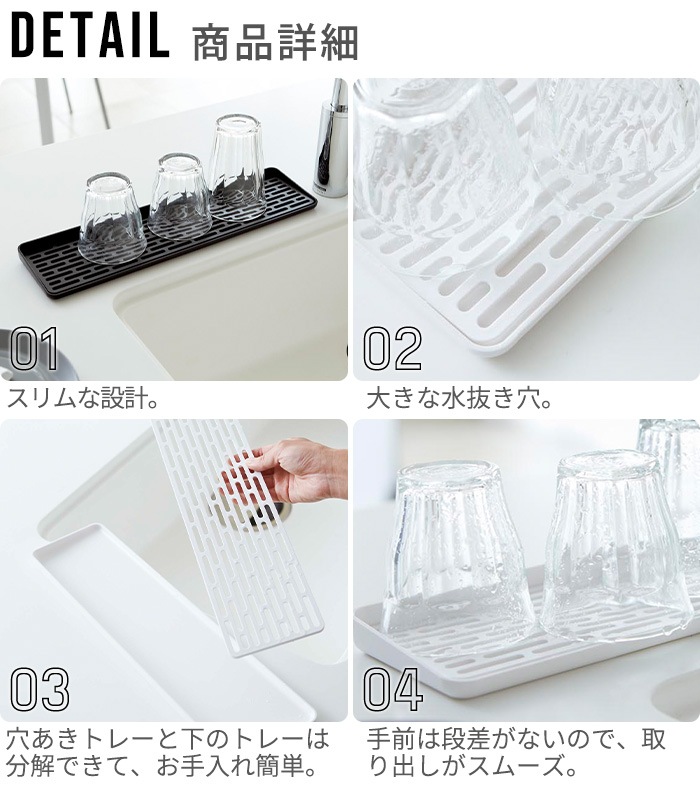 DETAIL 商品詳細

01

スリムな設計。

02

大きな水抜き穴。

03

穴あきトレーと下のトレーは分解できて、お手入れ簡単。

04

手前は段差がないので、取り出しがスムーズ。