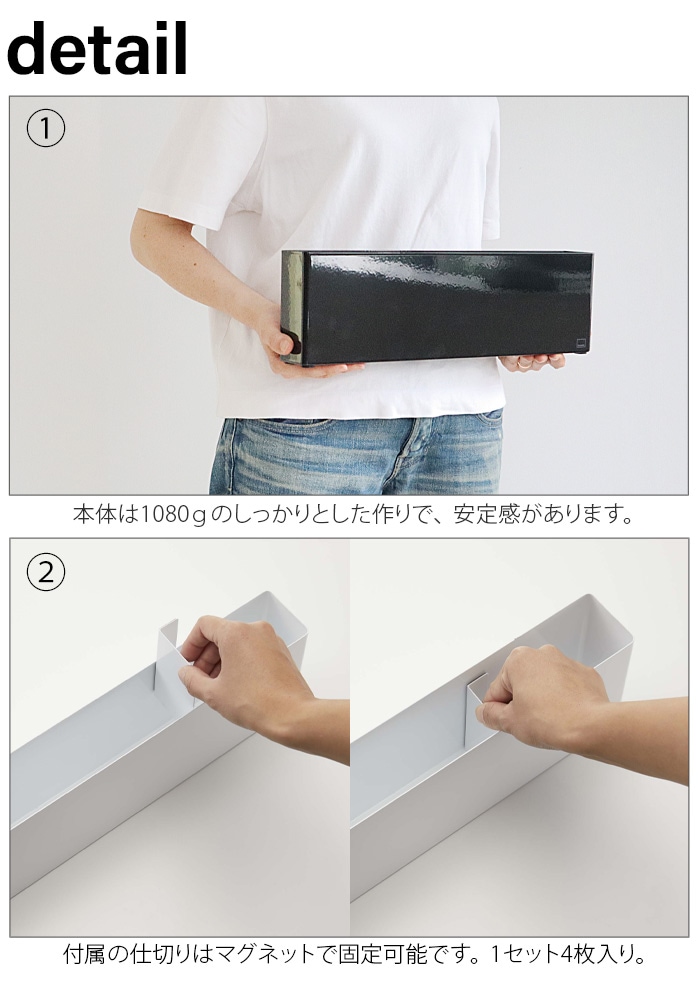 detail

①

本体は1080ｇのしっかりとした作りで、安定感があります。

②

付属の仕切りはマグネットで固定可能です。1セット4枚入り。