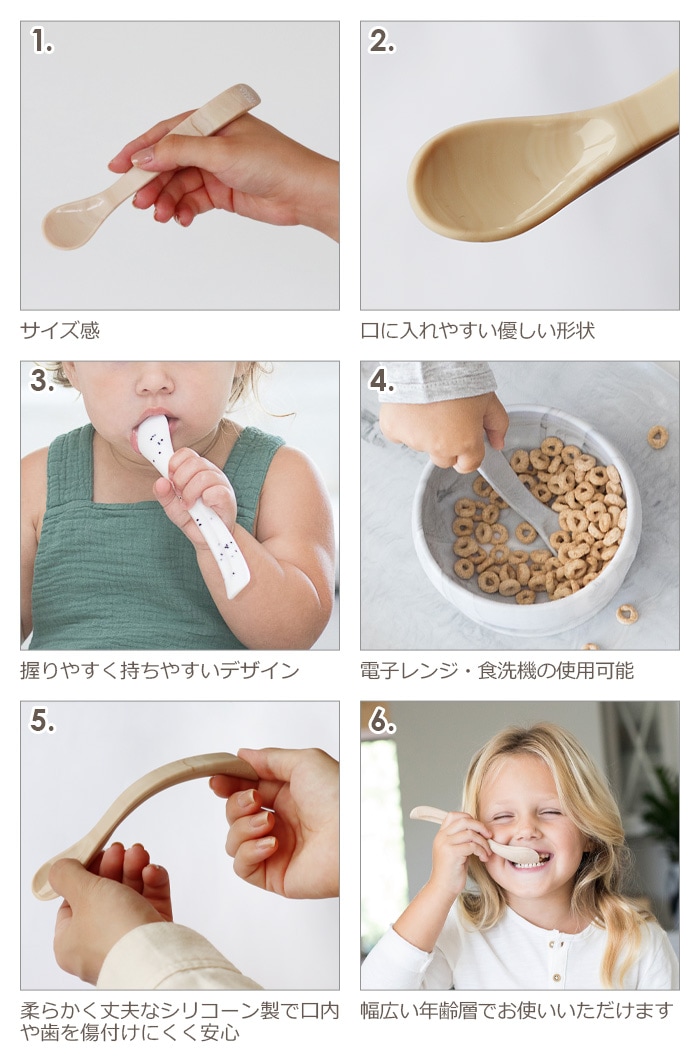 1.

サイズ感

2.

口に入れやすい優しい形状

3.

握りやすく持ちやすいデザイン

4.

電子レンジ・食洗機の使用可能

5.

柔らかく丈夫なシリコーン製で口内や歯を傷付けにくく安心

6.

幅広い年齢層でお使いいただけます