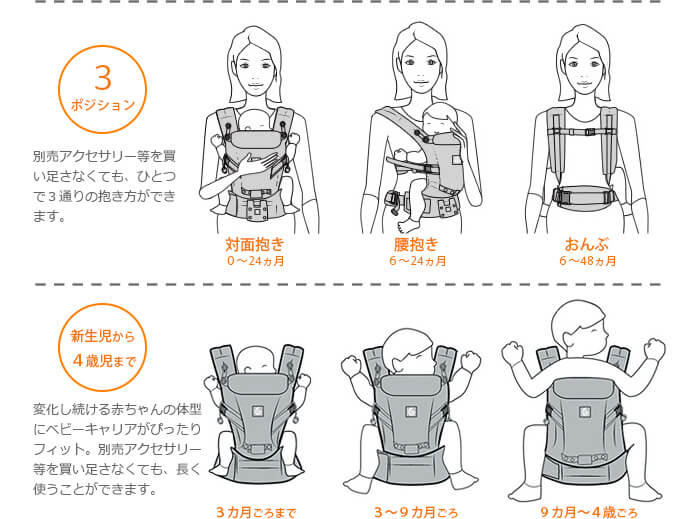 3
ポジション

別売アクセサリー等を買い足さなくても、ひとつで３通りの抱き方ができます。

対面抱き
０～24ヵ月

腰抱き
６～24ヵ月

おんぶ
６～48ヵ月

新生児から
４歳児まで

変化し続ける赤ちゃんの体型にベビーキャリアがぴったりフィット。別売アクセサリー等を買い足さなくても、長く使うことができます。

３カ月ごろまで

３～９カ月ごろ

９カ月～４歳ごろ