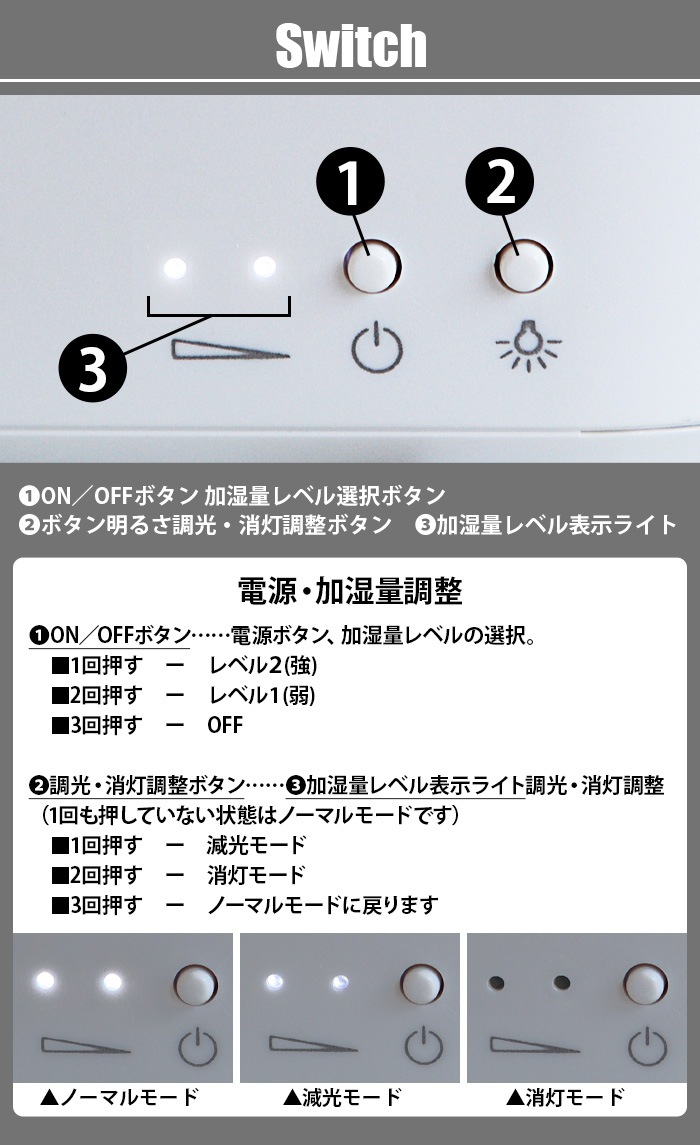 Switch

1

2

3

❶ON／OFFボタン 加湿量レベル選択ボタン
❷ボタン明るさ調光・消灯調整ボタン　❸加湿量レベル表示ライト

電源・加湿量調整

❶ON／OFFボタン……電源ボタン、加湿量レベルの選択。
■1回押す　ー　レベル2(強)
■2回押す　ー　レベル1(弱)
■3回押す　ー　OFF

❷調光・消灯調整ボタン……❸加湿量レベル表示ライト調光・消灯調整
（1回も押していない状態はノーマルモードです）
■1回押す　ー　減光モード
■2回押す　ー　消灯モード
■3回押す　ー　ノーマルモードに戻ります

▲ノーマルモード　▲減光モード　▲消灯モード