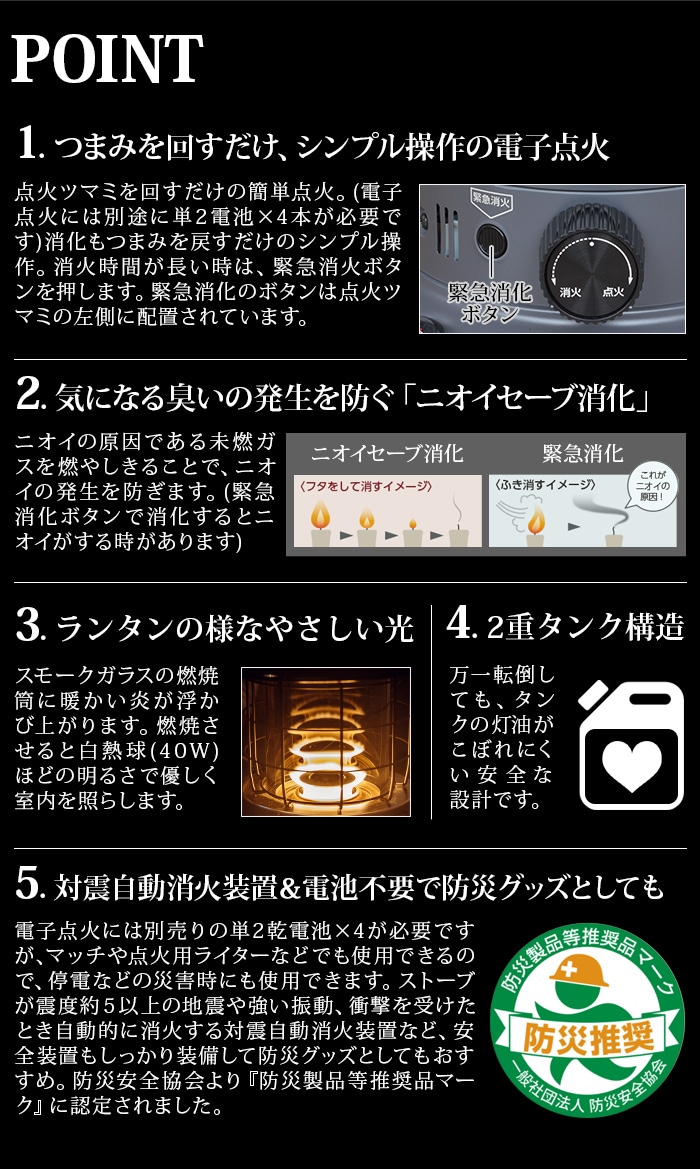 POINT

1. つまみを回すだけ、シンプル操作の電子点火

点火ツマミを回すだけの簡単点火。(電子点火には別途に単2電池×4本が必要です)消化もつまみを戻すだけのシンプル操作。消火時間が長い時は、緊急消火ボタンを押します。緊急消化のボタンは点火ツマミの左側に配置されています。

緊急消火

緊急消化ボタン

消火

点火

2. 気になる臭いの発生を防ぐ「ニオイセーブ消化」

ニオイの原因である未燃ガスを燃やしきることで、ニオイの発生を防ぎます。(緊急消化ボタンで消化するとニオイがする時があります)

ニオイセーブ消化

〈フタをして消すイメージ〉

緊急消化

〈ふき消すイメージ〉

これがニオイの原因!

3. ランタンの様なやさしい光

スモークガラスの燃焼筒に暖かい炎が浮かび上がります。燃焼させると白熱球(40W)ほどの明るさで優しく室内を照らします。

4. 2重タンク構造

万一転倒しても、タンクの灯油がこぼれにくい安全な設計です。

5. 対震自動消火装置&電池不要で防災グッズとしても

電子点火には別売りの単2乾電池×4が必要ですが、マッチや点火用ライターなどでも使用できるので、停電などの災害時にも使用できます。ストーブが震度約5以上の地震や強い振動、衝撃を受けたとき自動的に消火する対震自動消火装置など、安全装置もしっかり装備して防災グッズとしてもおすすめ。防災安全協会より『防災製品等推奨品マーク』に認定されました。

防災製品等推奨品マーク

防災推奨

一般社団法人 防災安全協会