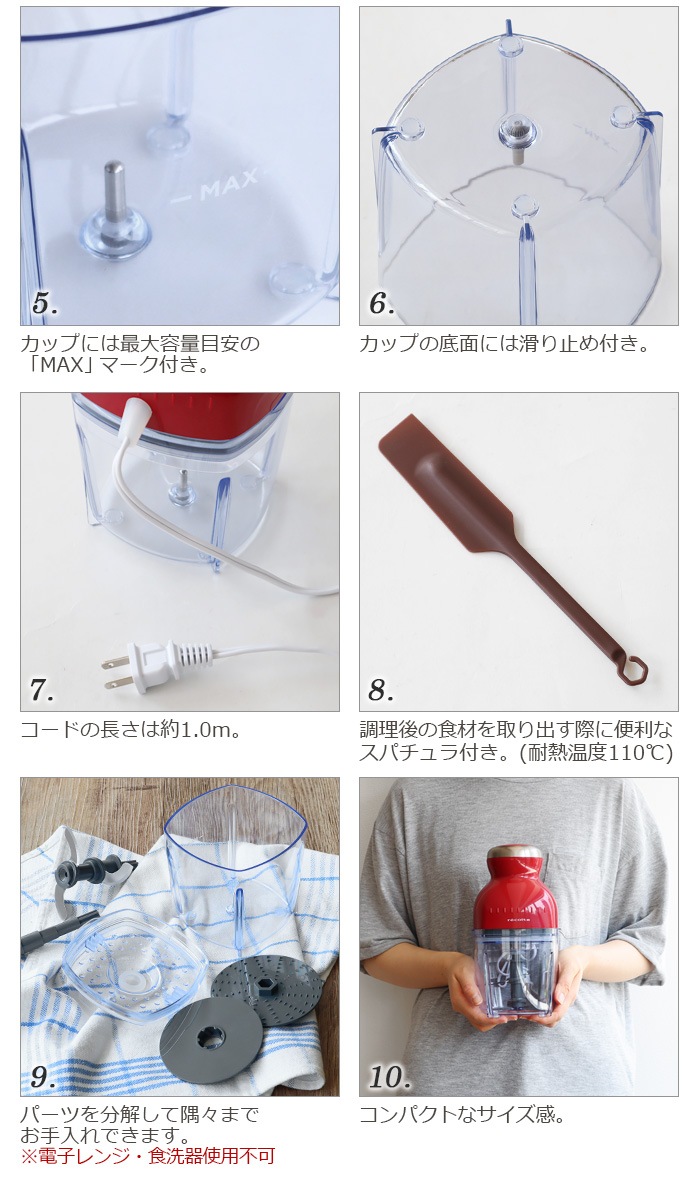 — MAX

5.

カップには最大容量目安の「MAX」マーク付き。

6.

カップの底面には滑り止め付き。

7.

コードの長さは約1.0m。

8.

調理後の食材を取り出す際に便利なスパチュラ付き。(耐熱温度110℃)

9.

パーツを分解して隅々までお手入れできます。
※電子レンジ・食洗器使用不可

recolte

10.

コンパクトなサイズ感。