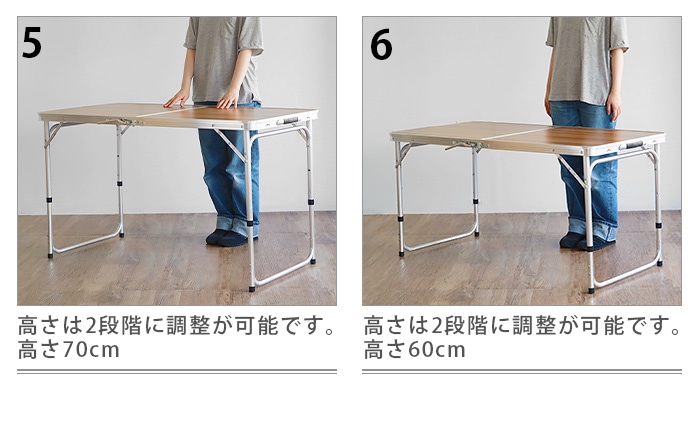 5

高さは2段階に調整が可能です。
高さ70cm

6

高さは2段階に調整が可能です。
高さ60cm