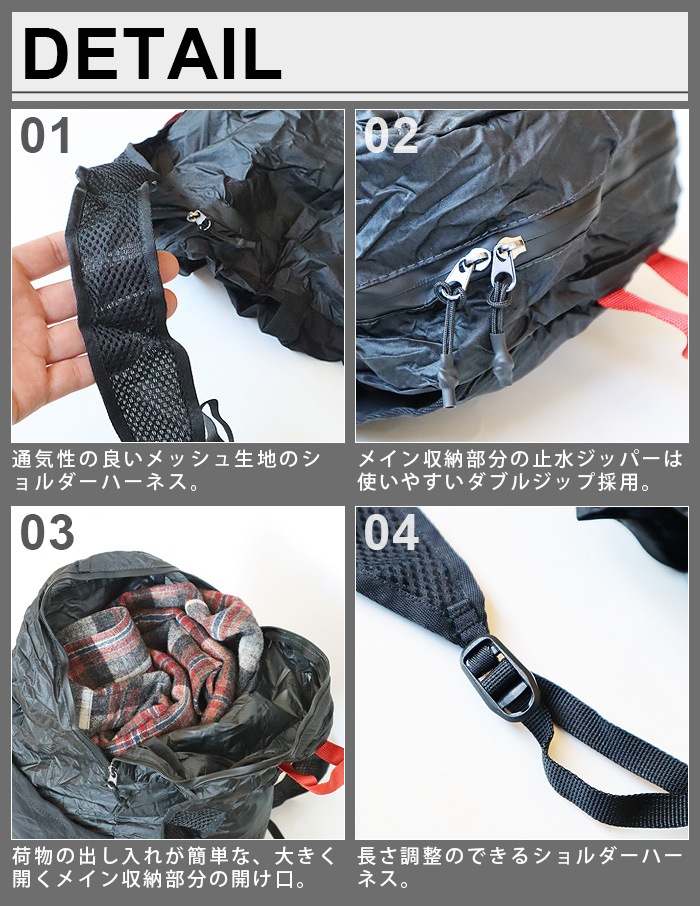 DETAIL

01

通気性の良いメッシュ生地のショルダーハーネス。

02

メイン収納部分の止水ジッパーは使いやすいダブルジップ採用。

03

荷物の出し入れが簡単な、大きく開くメイン収納部分の開け口。

04

長さ調整のできるショルダーハーネス。