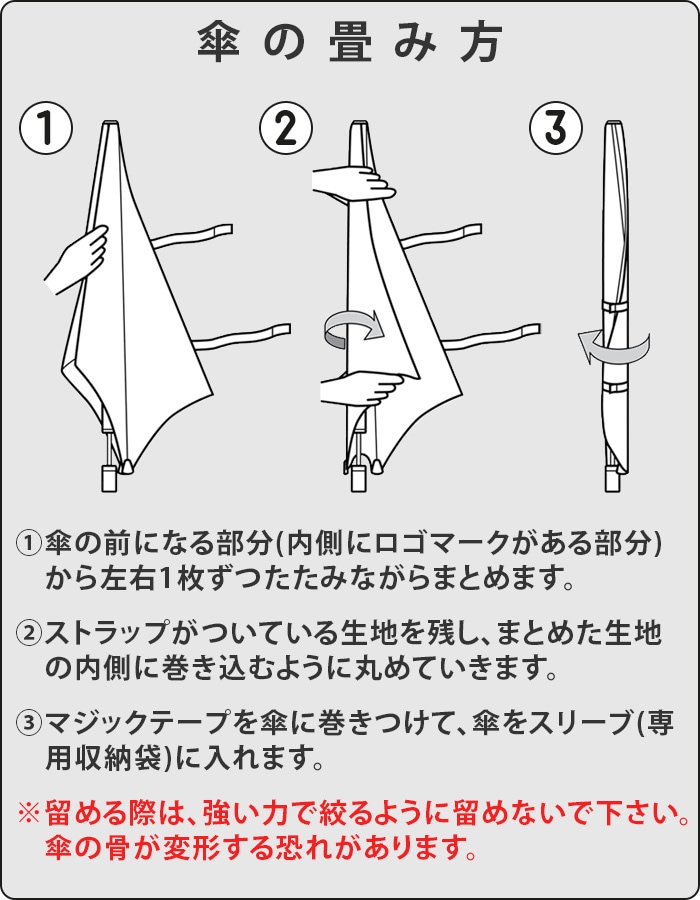 傘の畳み方

①

②

③

①傘の前になる部分(内側にロゴマークがある部分)から左右1枚ずつたたみながらまとめます。

②ストラップがついている生地を残し、まとめた生地の内側に巻き込むように丸めていきます。

③マジックテープを傘に巻きつけて、傘をスリーブ(専用収納袋)に入れます。

※留める際は、強い力で絞るように留めないで下さい。傘の骨が変形する恐れがあります。