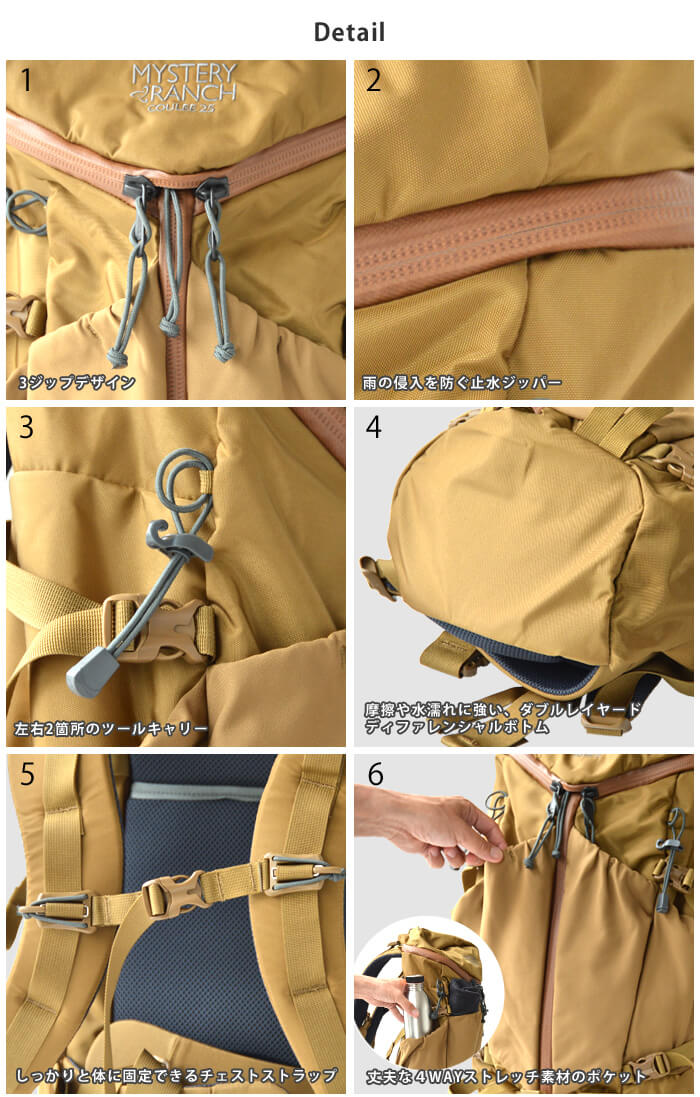 Detail

1
MYSTERY RANCH
COULEE 25
3ジップデザイン

2
雨の侵入を防ぐ止水ジッパー

3
左右2箇所のツールキャリー

4
摩擦や水濡れに強い、ダブルレイヤード
ディファレンシャルボトム

5
しっかりと体に固定できるチェストストラップ

6
丈夫な4WAYストレッチ素材のポケット