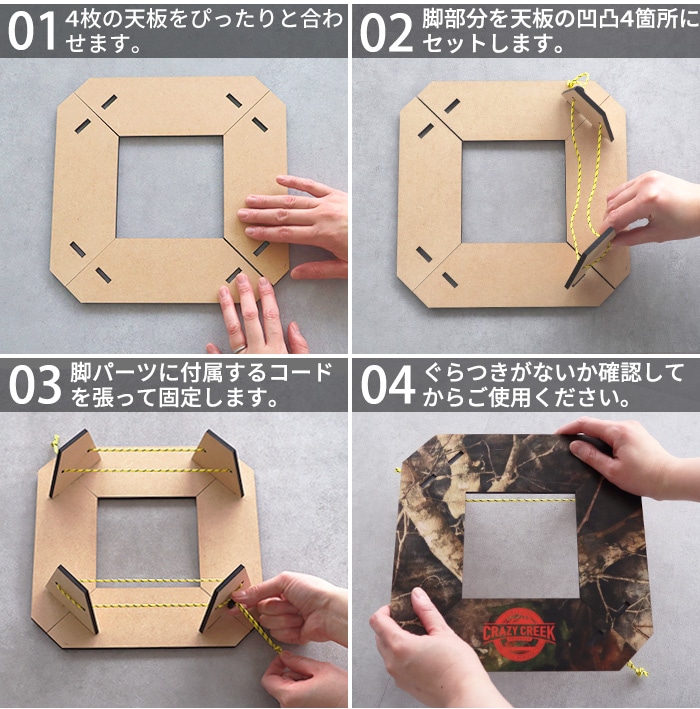 01 4枚の天板をぴったりと合わせます。

02 脚部分を天板の凹凸4箇所にセットします。

03 脚パーツに付属するコードを張って固定します。

04 ぐらつきがないか確認してからご使用ください。

CRAZY CREEK