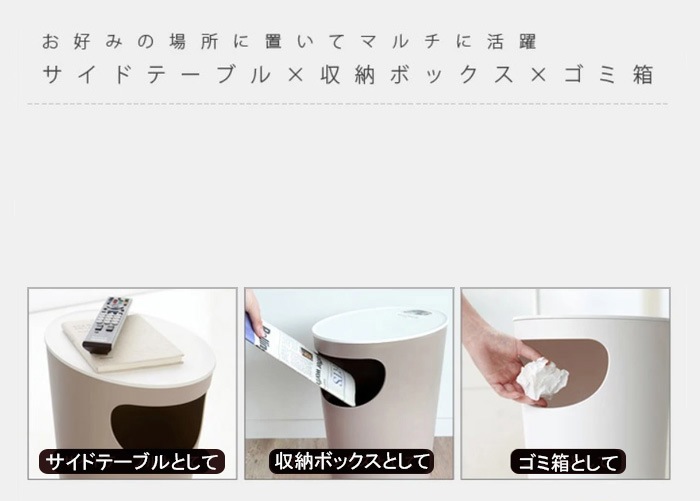 お好みの場所に置いてマルチに活躍
サイドテーブル×収納ボックス×ゴミ箱

サイドテーブルとして

収納ボックスとして

ゴミ箱として