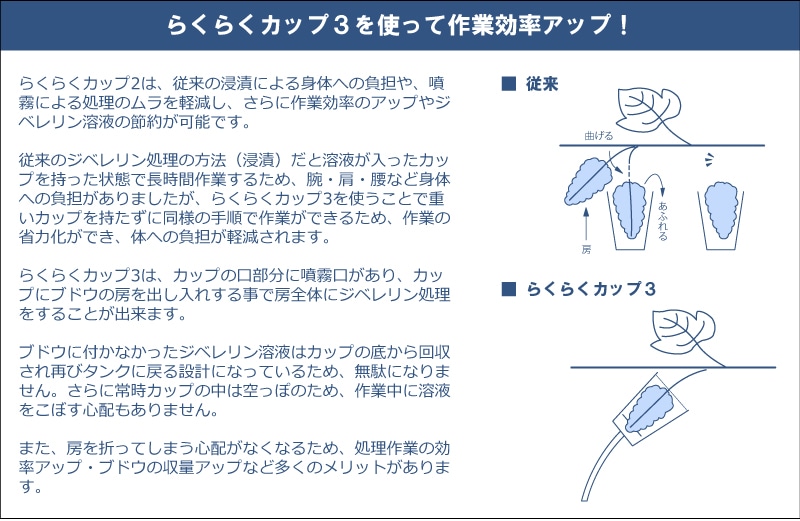 らくらくカップ３を使って作業効率アップ！

らくらくカップ2は、従来の浸漬による身体への負担や、噴霧による処理のムラを軽減し、さらに作業効率のアップやジベレリン溶液の節約が可能です。

従来のジベレリン処理の方法（浸漬）だと溶液が入ったカップを持った状態で長時間作業するため、腕・肩・腰など身体への負担がありましたが、らくらくカップ3を使うことで重いカップを持たずに同様の手順で作業ができるため、作業の省力化ができ、体への負担が軽減されます。

らくらくカップ3は、カップの口部分に噴霧口があり、カップにブドウの房を出し入れする事で房全体にジベレリン処理をすることが出来ます。

ブドウに付かなかったジベレリン溶液はカップの底から回収され再びタンクに戻る設計になっているため、無駄になりません。さらに常時カップの中は空っぽのため、作業中に溶液をこぼす心配もありません。

また、房を折ってしまう心配がなくなるため、処理作業の効率アップ・ブドウの収量アップなど多くのメリットがあります。

■ 従来

曲げる

あふれる

房

■ らくらくカップ３