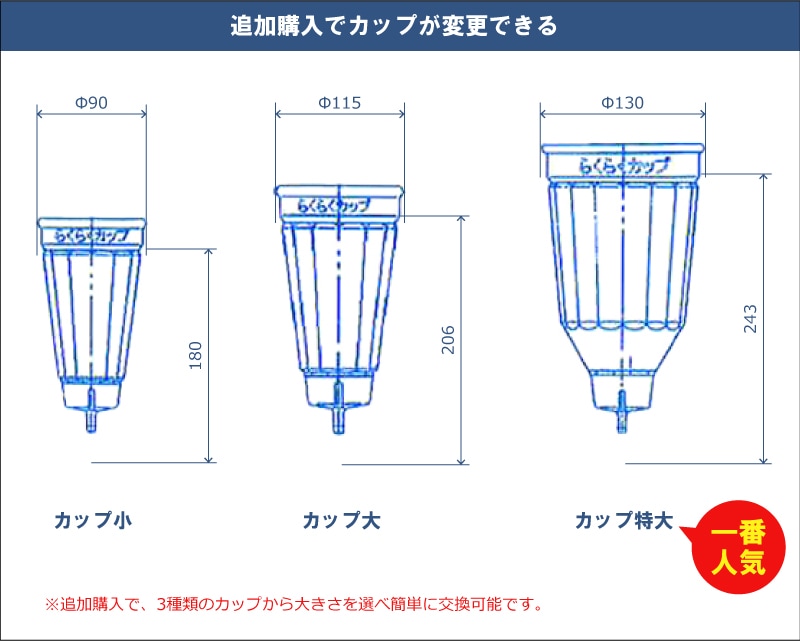 追加購入でカップが変更できる

Φ90

らくらくカップ

180

カップ小

Φ115

らくらくカップ

206

カップ大

Φ130

らくらくカップ

243

カップ特大

一番人気

※追加購入で、3種類のカップから大きさを選べ簡単に交換可能です。