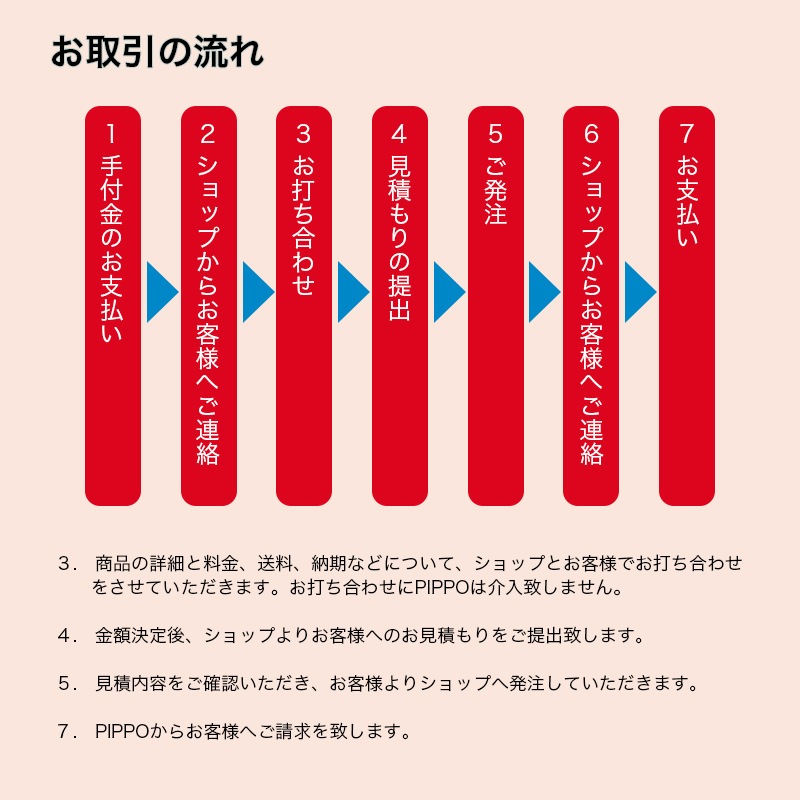 お取引の流れ

1 手付金のお支払い

2 ショップからお客様へご連絡

3 お打ち合わせ

4 見積もりの提出

5 ご発注

6 ショップからお客様へご連絡

7 お支払い

3． 商品の詳細と料金、送料、納期などについて、ショップとお客様でお打ち合わせをさせていただきます。お打ち合わせにPIPPOは介入致しません。

4． 金額決定後、ショップよりお客様へのお見積もりをご提出致します。

5． 見積内容をご確認いただき、お客様よりショップへ発注していただきます。

7． PIPPOからお客様へご請求を致します。