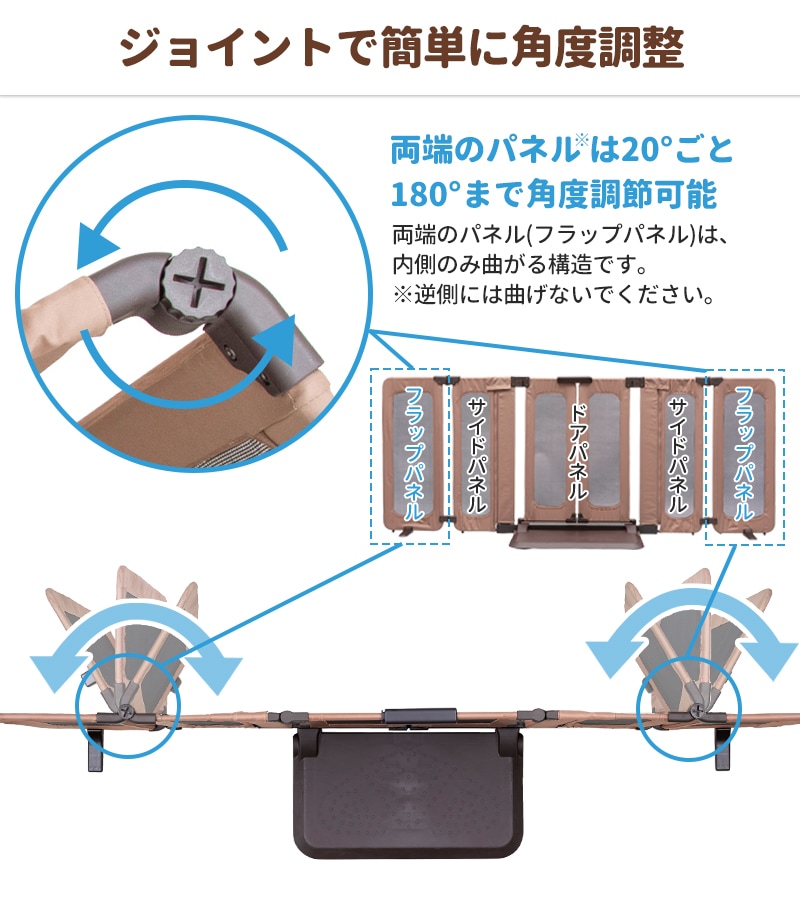 ジョイントで簡単に角度調整

両端のパネル※は20°ごと
180°まで角度調節可能

両端のパネル(フラップパネル)は、内側のみ曲がる構造です。
※逆側には曲げないでください。

フラップパネル
サイドパネル
ドアパネル
サイドパネル
フラップパネル