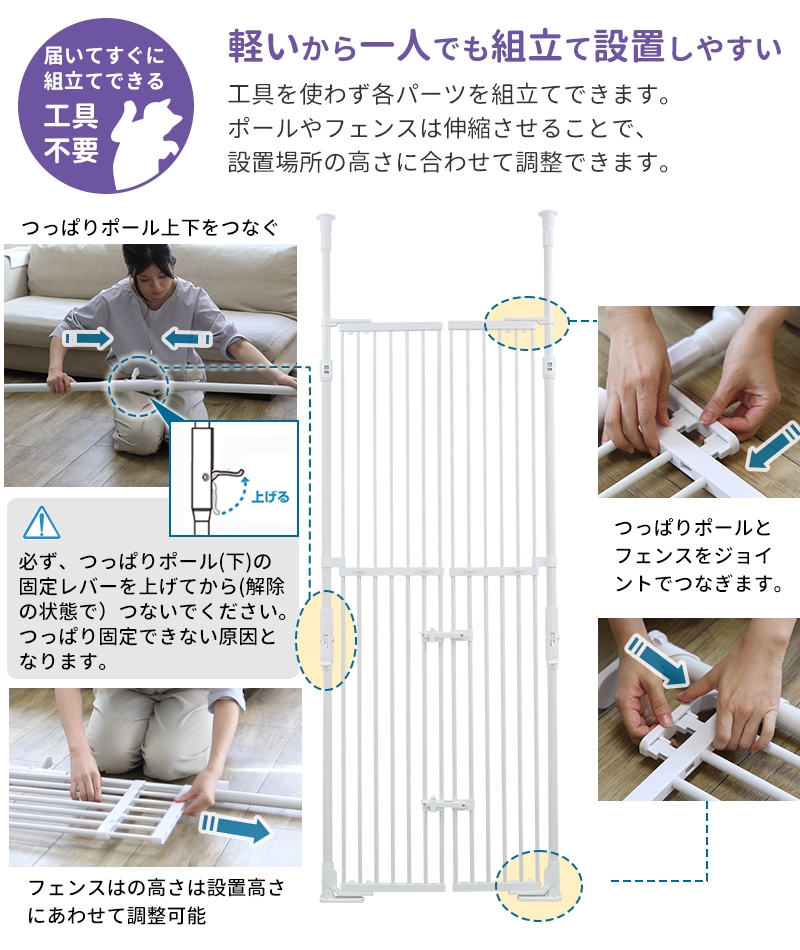 届いてすぐに組立てできる
工具不要

軽いから一人でも組立て設置しやすい

工具を使わず各パーツを組立てできます。
ポールやフェンスは伸縮させることで、
設置場所の高さに合わせて調整できます。

つっぱりポール上下をつなぐ

上げる

必ず、つっぱりポール(下)の固定レバーを上げてから(解除の状態で）つないでください。つっぱり固定できない原因となります。

フェンスはの高さは設置高さにあわせて調整可能

つっぱりポールとフェンスをジョイントでつなぎます。