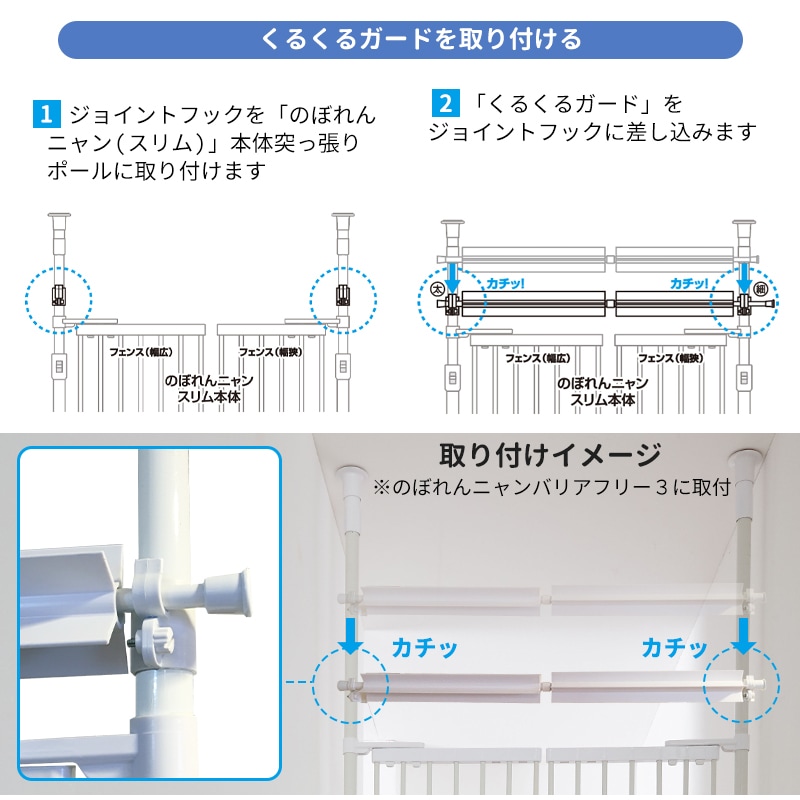 くるくるガードを取り付ける

1 ジョイントフックを「のぼれんニャン(スリム)」本体突っ張りポールに取り付けます

フェンス(幅広)
フェンス(幅狭)
のぼれんニャン
スリム本体

2 「くるくるガード」をジョイントフックに差し込みます

太
カチッ!
カチッ!
細
フェンス(幅広)
フェンス(幅狭)
のぼれんニャン
スリム本体

取り付けイメージ
※のぼれんニャンバリアフリー３に取付

カチッ
カチッ