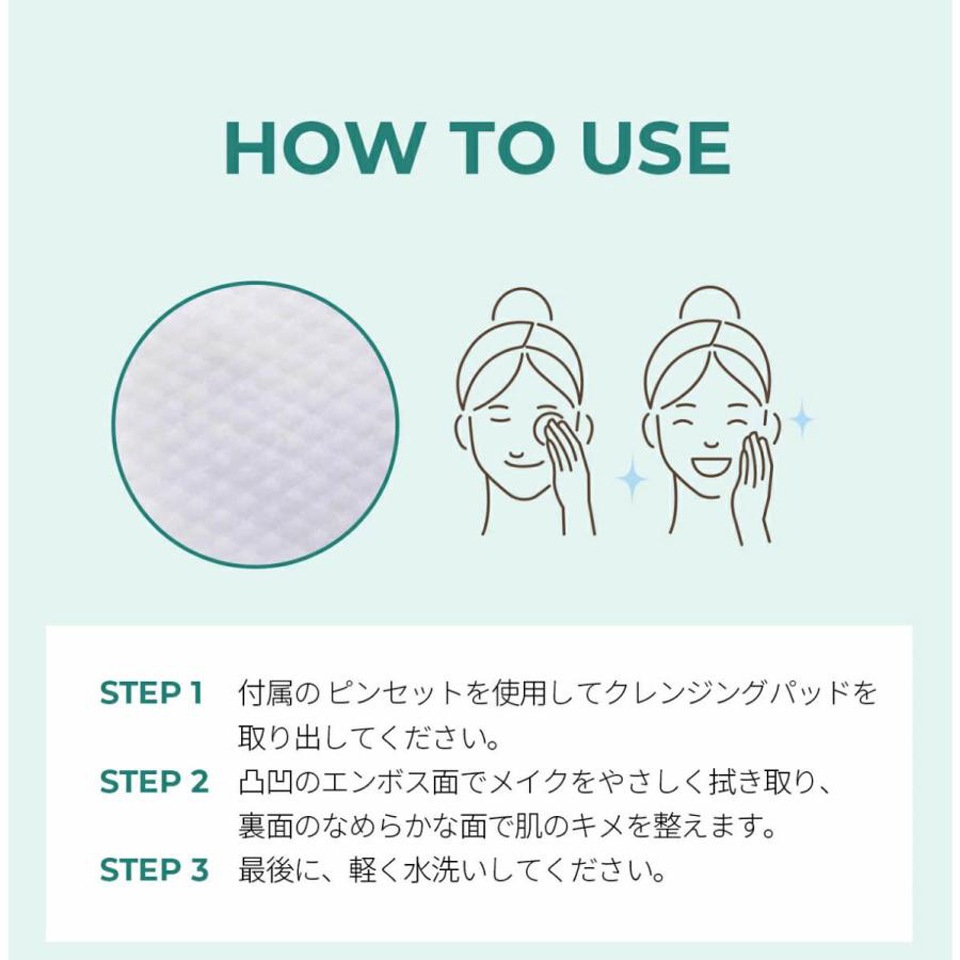 HOW TO USE

STEP 1 付属の ピンセットを使用してクレンジングパッドを取り出してください。

STEP 2 凸凹のエンボス面でメイクをやさしく拭き取り、裏面のなめらかな面で肌のキメを整えます。

STEP 3 最後に、軽く水洗いしてください。