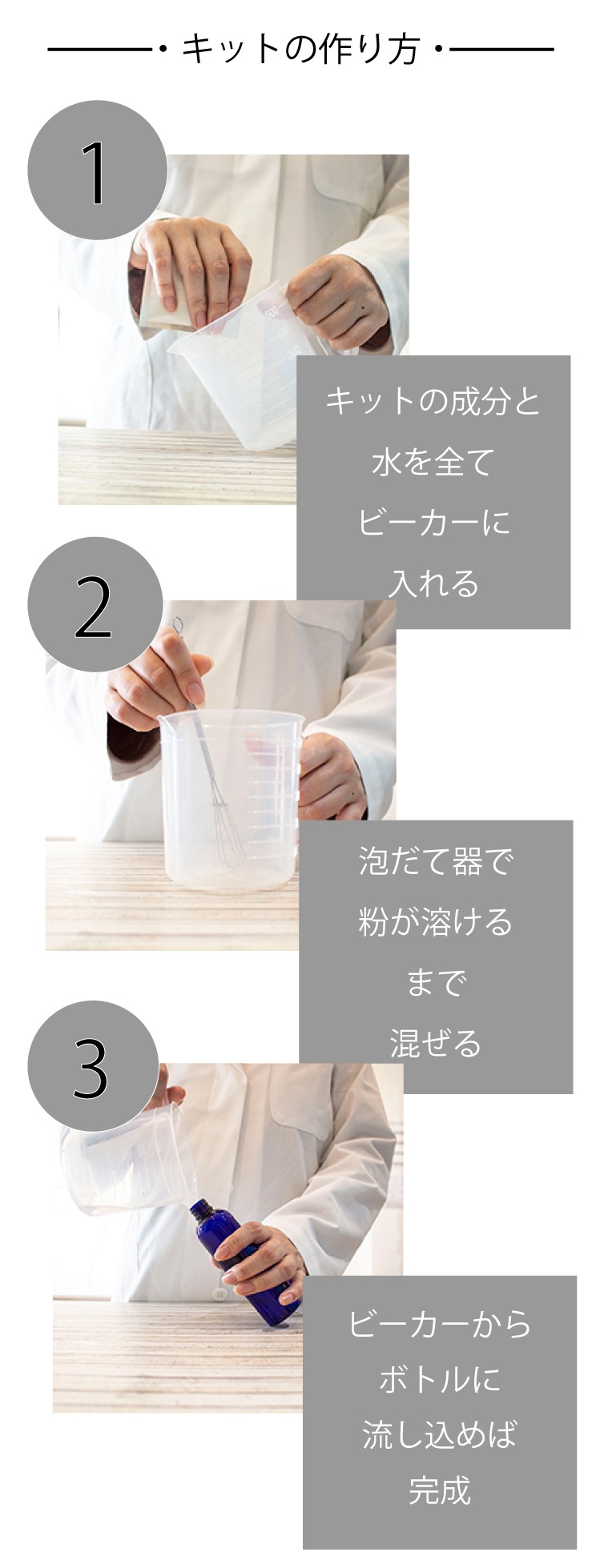 ・キットの作り方・

1

キットの成分と
水を全て
ビーカーに
入れる

2

泡だて器で
粉が溶ける
まで
混ぜる

3

ビーカーから
ボトルに
流し込めば
完成