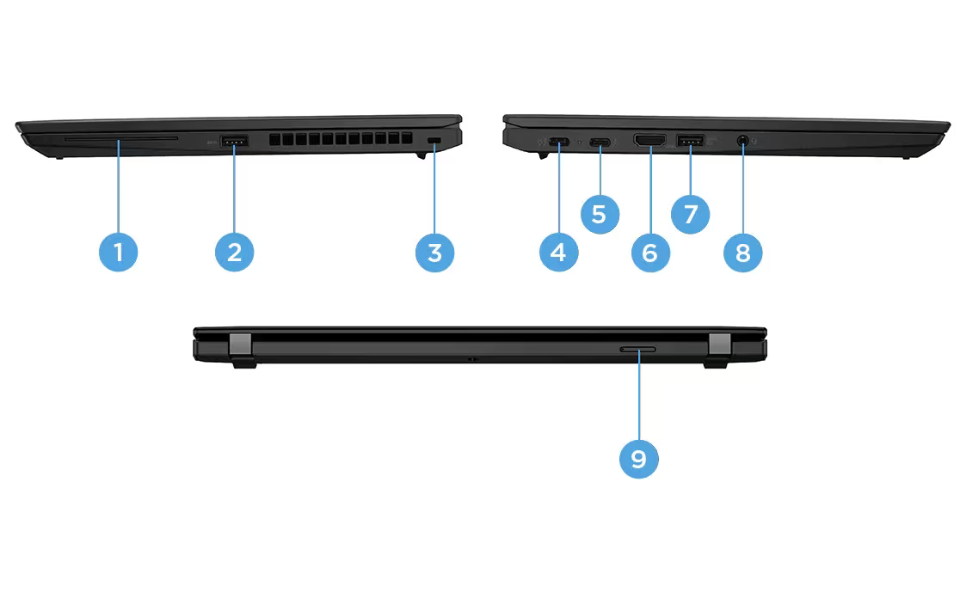 1
2
3
4
5
6
7
8
9