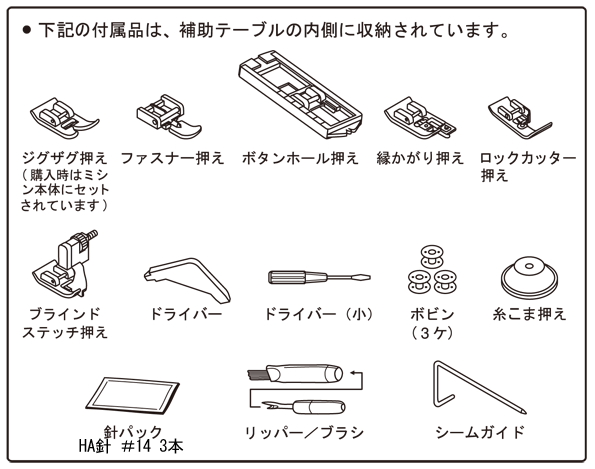 ● 下記の付属品は、補助テーブルの内側に収納されています。

ジグザグ押え
（購入時はミシン本体にセットされています）

ファスナー押え

ボタンホール押え

縁かがり押え

ロックカッター押え

ブラインドステッチ押え

ドライバー

ドライバー（小）

ボビン
（3ケ）

糸こま押え

針パック
HA針 #14 3本

リッパー／ブラシ

シームガイド