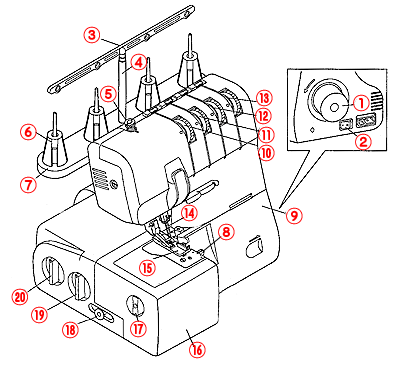 ③
④
⑤
⑥
⑦
⑬
⑫
⑪
⑩
①
②
⑨
⑭
⑧
⑮
⑳
⑲
⑱
⑰
⑯