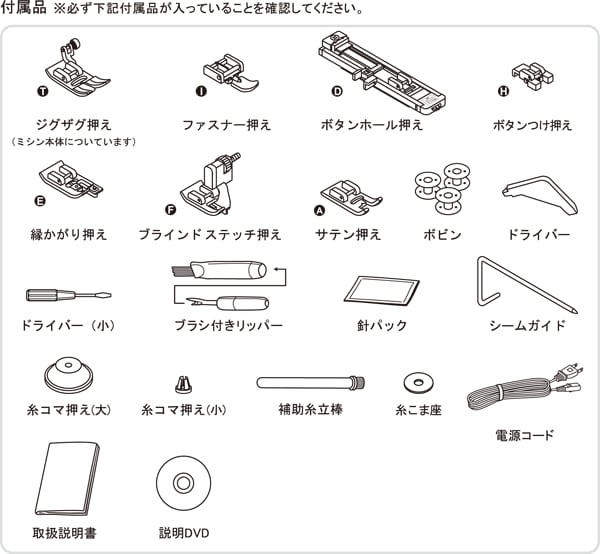 付属品 ※必ず下記付属品が入っていることを確認してください。

T
ジグザグ押え
（ミシン本体についています）

I
ファスナー押え

D
ボタンホール押え

H
ボタンつけ押え

E
縁かがり押え

F
ブラインド ステッチ押え

A
サテン押え

ボビン

ドライバー

ドライバー（小）

ブラシ付きリッパー

針パック

シームガイド

糸コマ押え(大)

糸コマ押え(小)

補助糸立棒

糸こま座

電源コード

取扱説明書

説明DVD