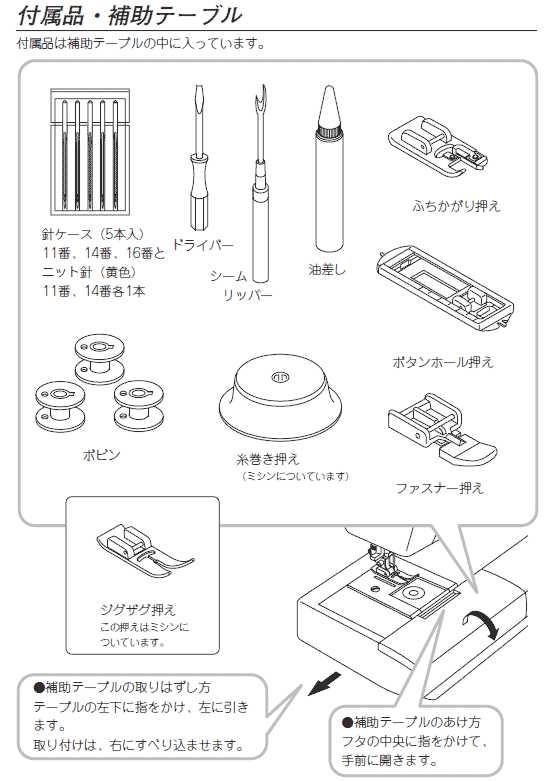 付属品・補助テーブル

付属品は補助テーブルの中に入っています。

針ケース（5本入）
11番、14番、16番と
ニット針（黄色）
11番、14番各1本

ドライバー

シーム
リッパー

油差し

ふちかがり押え

ボタンホール押え

ボビン

糸巻き押え
（ミシンについています）

ファスナー押え

ジグザグ押え
この押えはミシンに
ついています。

●補助テーブルの取りはずし方
テーブルの左下に指をかけ、左に引きます。
取り付けは、右にすべり込ませます。

●補助テーブルのあけ方
フタの中央に指をかけて、
手前に開きます。