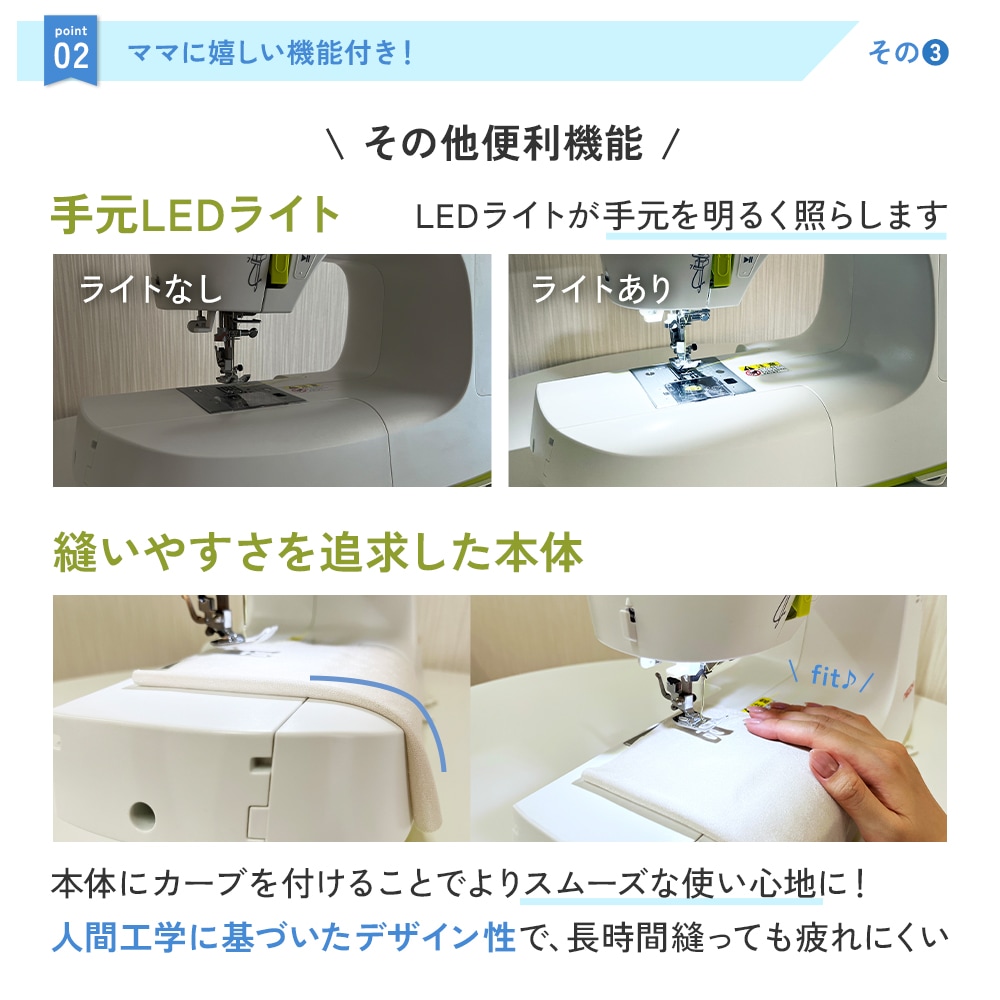 point
02
ママに嬉しい機能付き！
その❸

＼ その他便利機能 ／

手元LEDライト
LEDライトが手元を明るく照らします

ライトなし
ライトあり

縫いやすさを追求した本体

＼ fit♪ ／

本体にカーブを付けることでよりスムーズな使い心地に！
人間工学に基づいたデザイン性で、長時間縫っても疲れにくい