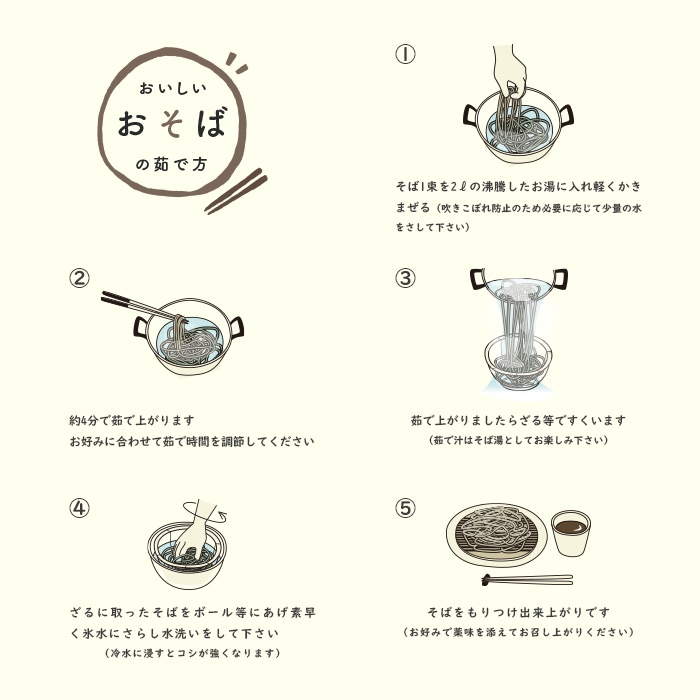 おいしい
おそば
の茹で方

①
そば1束を2ℓの沸騰したお湯に入れ軽くかきまぜる（吹きこぼれ防止のため必要に応じて少量の水をさして下さい）

②
約4分で茹で上がります
お好みに合わせて茹で時間を調節してください

③
茹で上がりましたらざる等ですくいます
（茹で汁はそば湯としてお楽しみ下さい）

④
ざるに取ったそばをボール等にあげ素早く氷水にさらし水洗いをして下さい
（冷水に浸すとコシが強くなります）

⑤
そばをもりつけ出来上がりです
（お好みで薬味を添えてお召し上がりください）