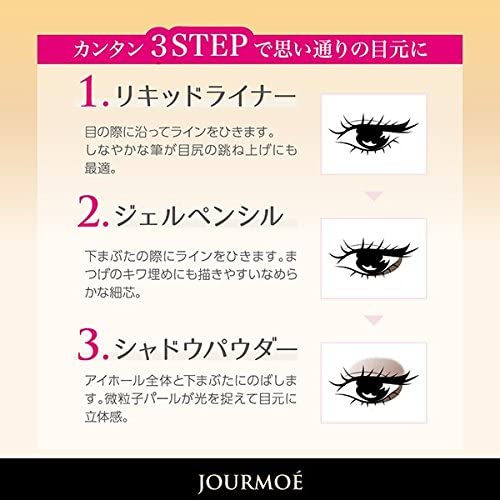 カンタン 3STEP で思い通りの目元に

1. リキッドライナー

目の際に沿ってラインをひきます。しなやかな筆が目尻の跳ね上げにも最適。

2. ジェルペンシル

下まぶたの際にラインをひきます。まつげのキワ埋めにも描きやすいなめらかな細芯。

3. シャドウパウダー

アイホール全体と下まぶたにのばします。微粒子パールが光を捉えて目元に立体感。

JOURMOÉ