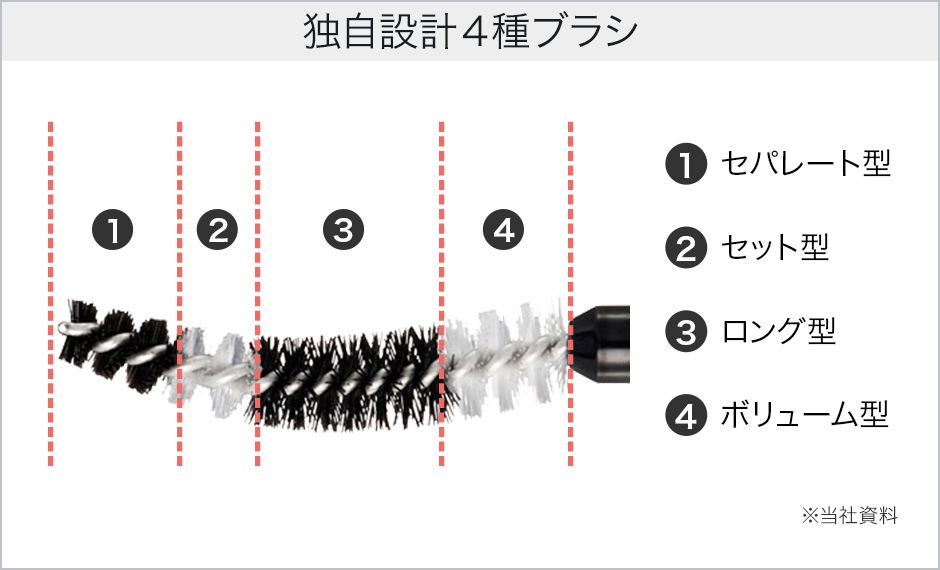 独自設計４種ブラシ

❶ ❷ ❸ ❹

❶ セパレート型

❷ セット型

❸ ロング型

❹ ボリューム型

※当社資料