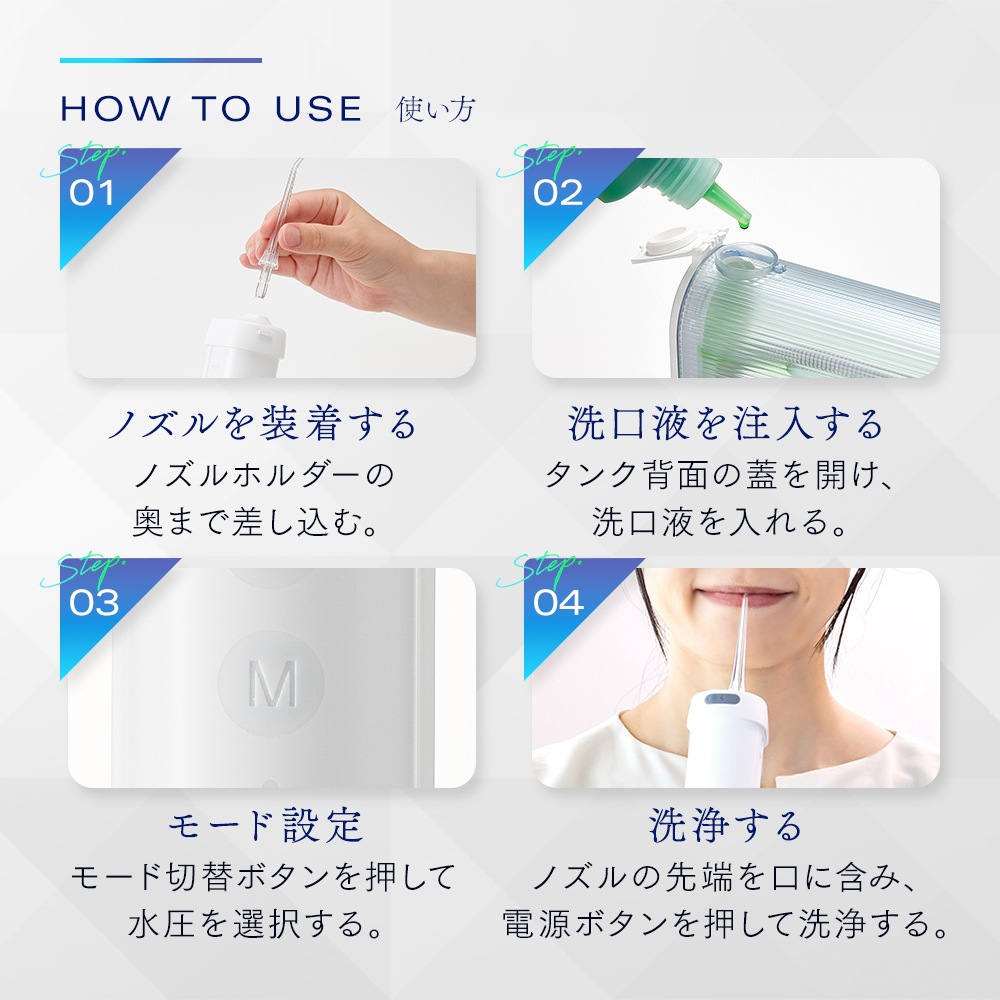 HOW TO USE 使い方

Step. 01

ノズルを装着する

ノズルホルダーの奥まで差し込む。

Step. 02

洗口液を注入する

タンク背面の蓋を開け、洗口液を入れる。

Step. 03

M

モード設定

モード切替ボタンを押して水圧を選択する。

Step. 04

洗浄する

ノズルの先端を口に含み、電源ボタンを押して洗浄する。