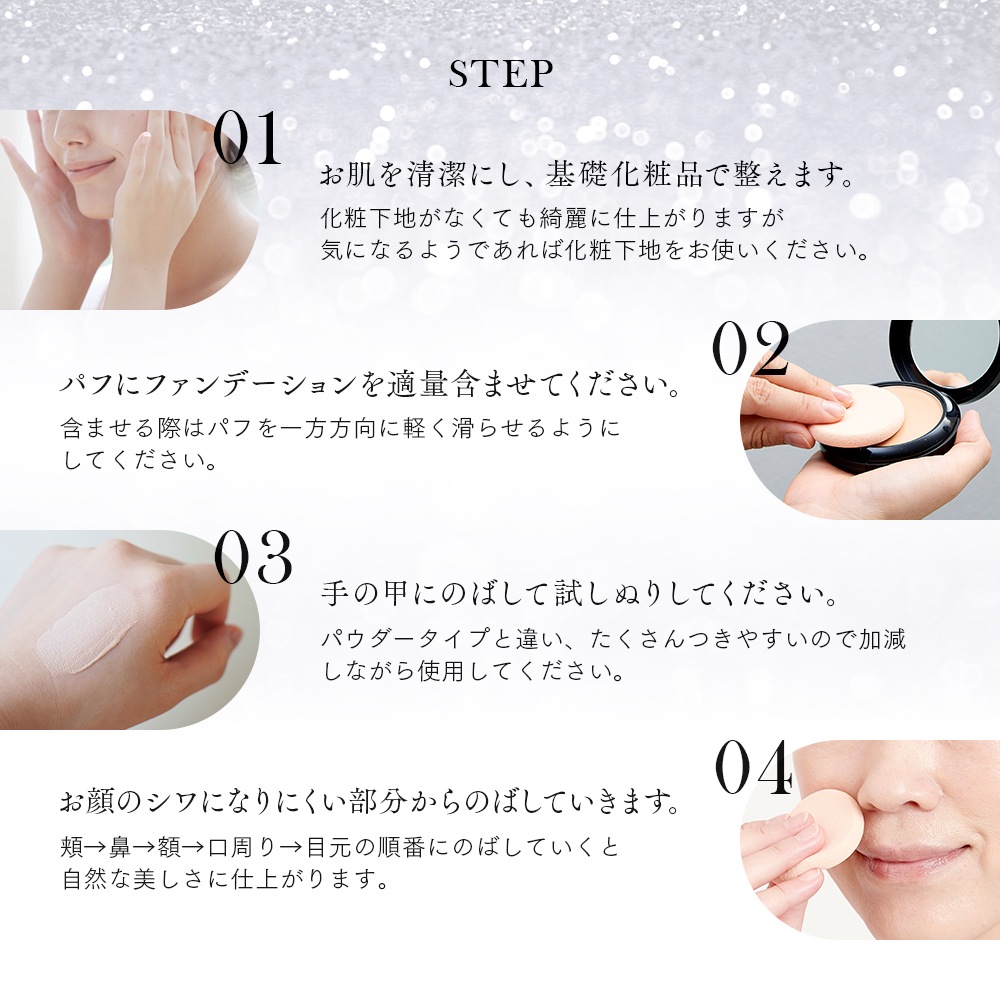 STEP

01

お肌を清潔にし、基礎化粧品で整えます。

化粧下地がなくても綺麗に仕上がりますが気になるようであれば化粧下地をお使いください。

02

パフにファンデーションを適量含ませてください。

含ませる際はパフを一方方向に軽く滑らせるようにしてください。

03

手の甲にのばして試しぬりしてください。

パウダータイプと違い、たくさんつきやすいので加減しながら使用してください。

04

お顔のシワになりにくい部分からのばしていきます。

頬→鼻→額→口周り→目元の順番にのばしていくと自然な美しさに仕上がります。