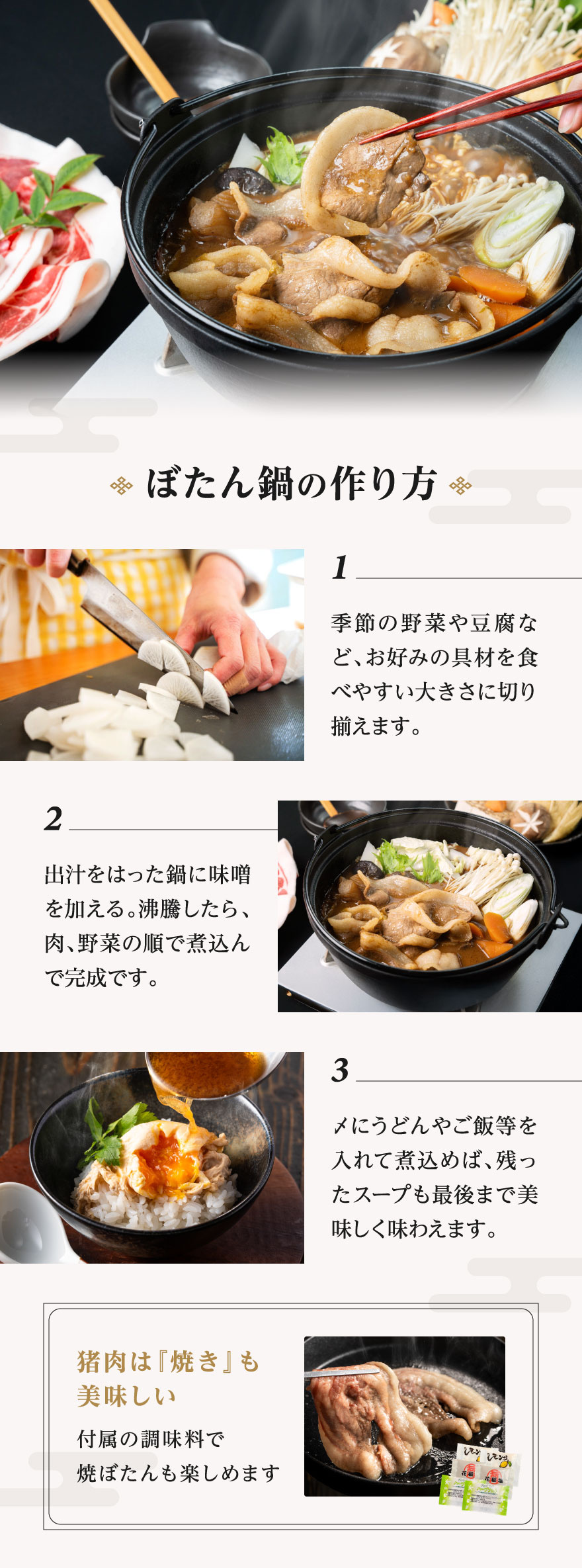 ぼたん鍋の作り方

1

季節の野菜や豆腐など、お好みの具材を食べやすい大きさに切り揃えます。

2

出汁をはった鍋に味噌を加える。沸騰したら、肉、野菜の順で煮込んで完成です。

3

〆にうどんやご飯等を入れて煮込めば、残ったスープも最後まで美味しく味わえます。

猪肉は『焼き』も美味しい

付属の調味料で焼ぼたんも楽しめます