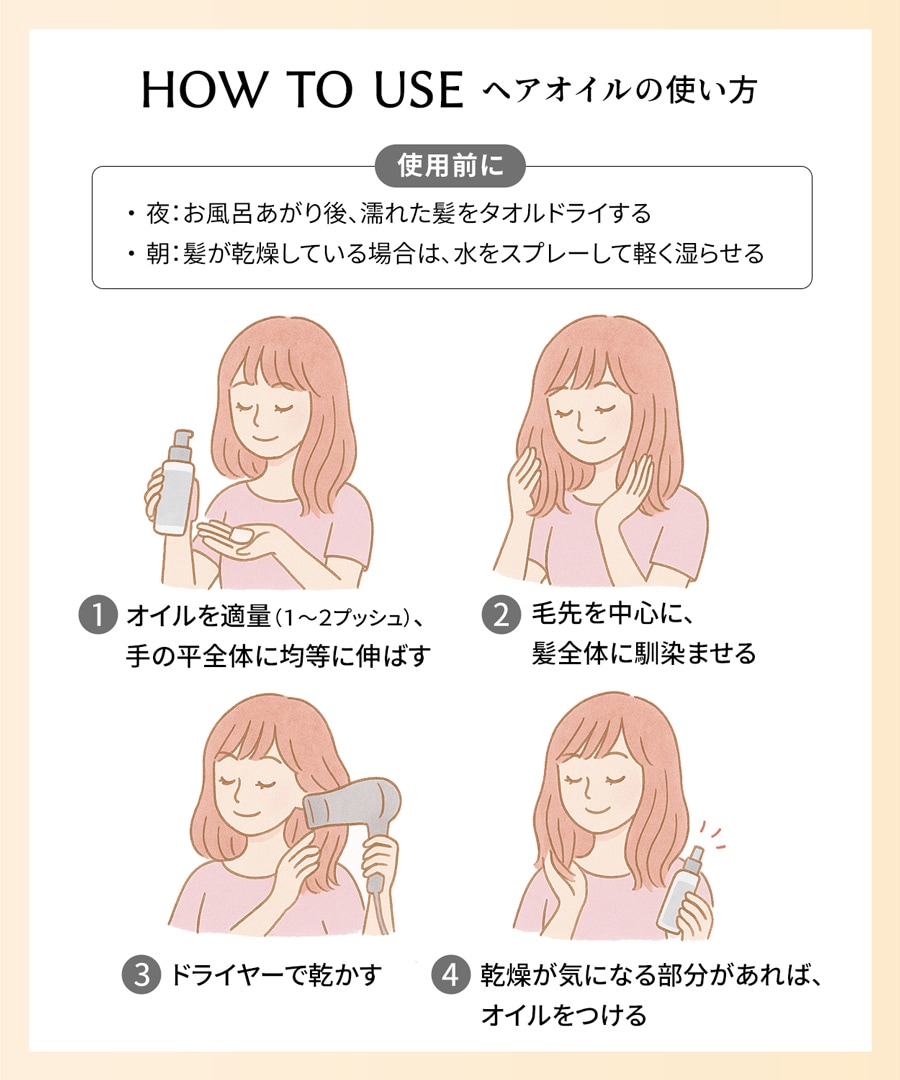 HOW TO USE ヘアオイルの使い方

使用前に

・夜：お風呂あがり後、濡れた髪をタオルドライする
・朝：髪が乾燥している場合は、水をスプレーして軽く湿らせる

1 オイルを適量（1～2プッシュ）、手の平全体に均等に伸ばす

2 毛先を中心に、髪全体に馴染ませる

3 ドライヤーで乾かす

4 乾燥が気になる部分があれば、オイルをつける