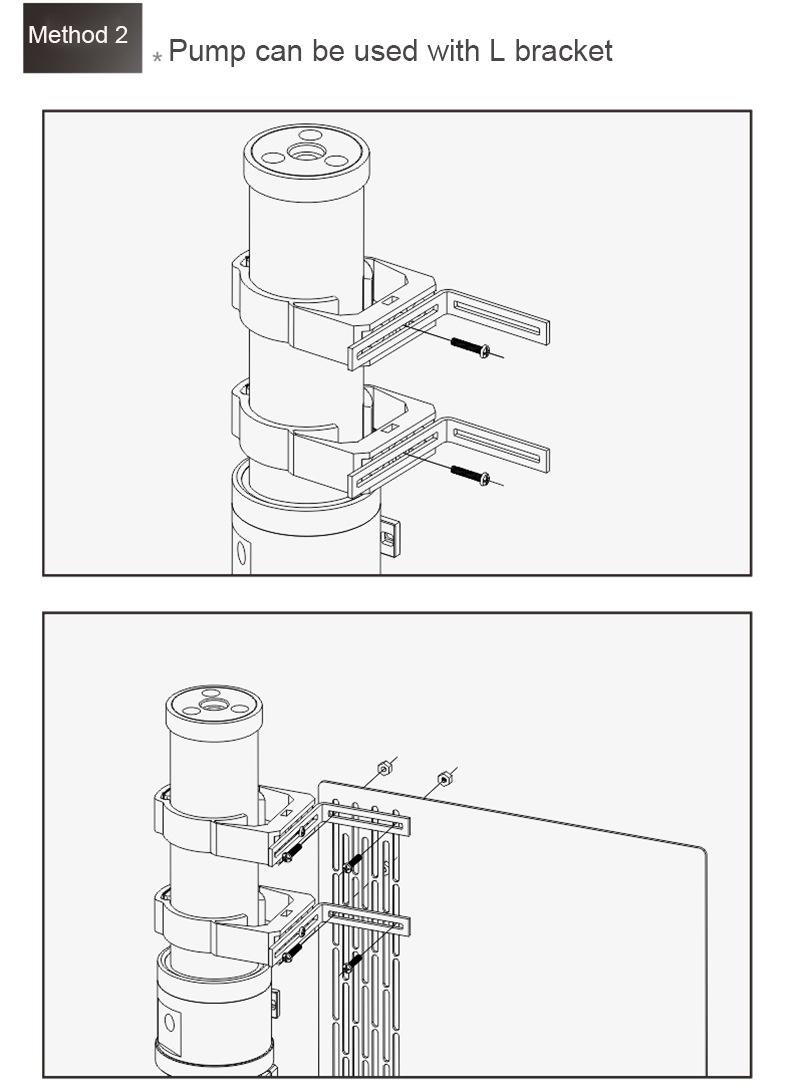 Method 2

* Pump can be used with L bracket