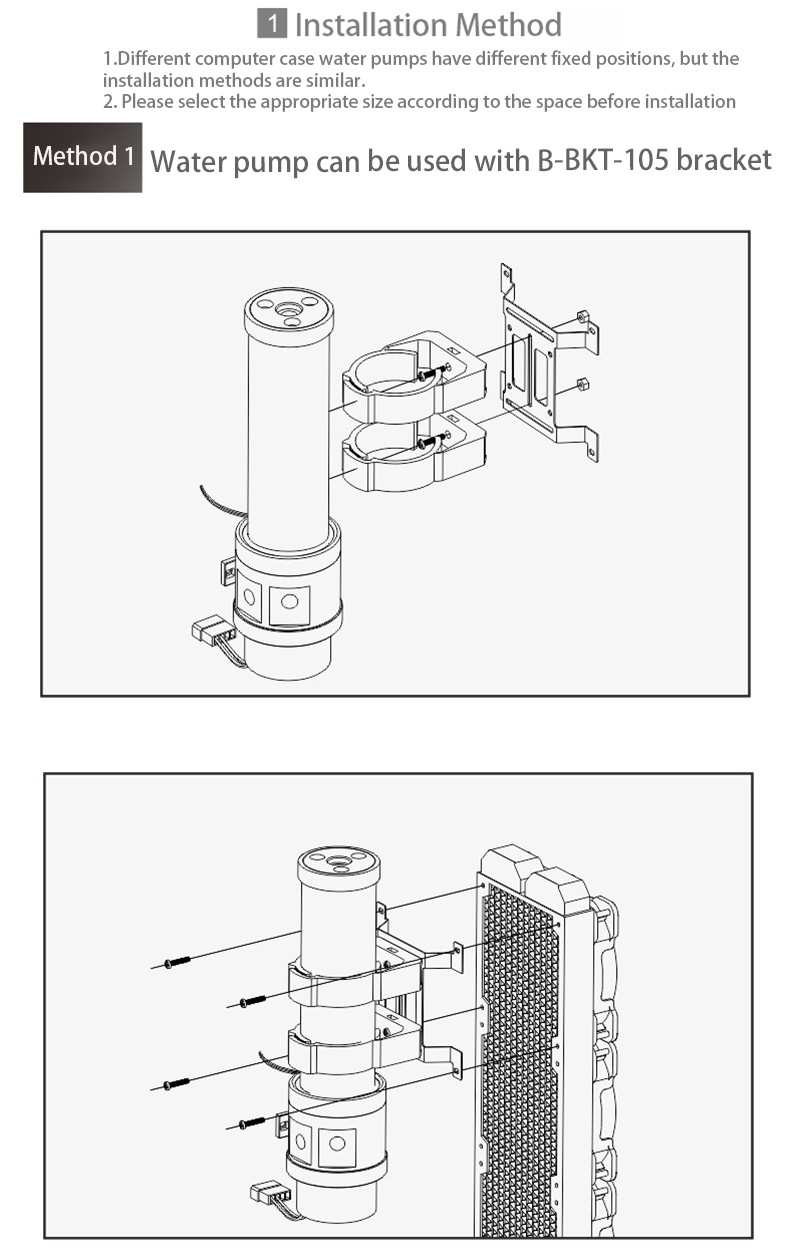 1 Installation Method

1.Different computer case water pumps have different fixed positions, but the installation methods are similar.
2. Please select the appropriate size according to the space before installation

Method 1 Water pump can be used with B-BKT-105 bracket