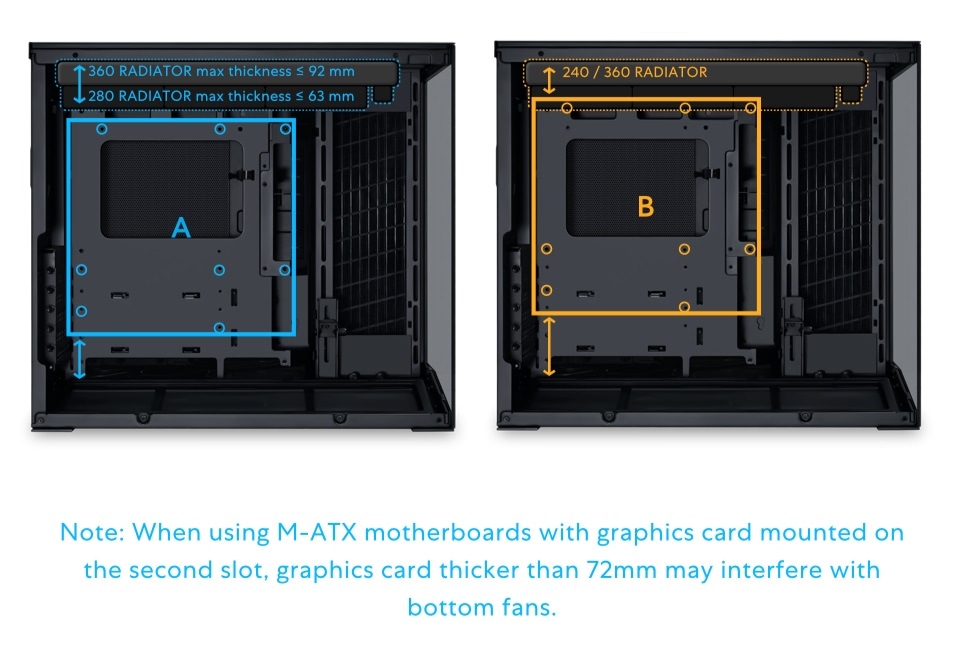 360 RADIATOR max thickness ≤ 92 mm
280 RADIATOR max thickness ≤ 63 mm

A

240 / 360 RADIATOR

B

Note: When using M-ATX motherboards with graphics card mounted on the second slot, graphics card thicker than 72mm may interfere with bottom fans.