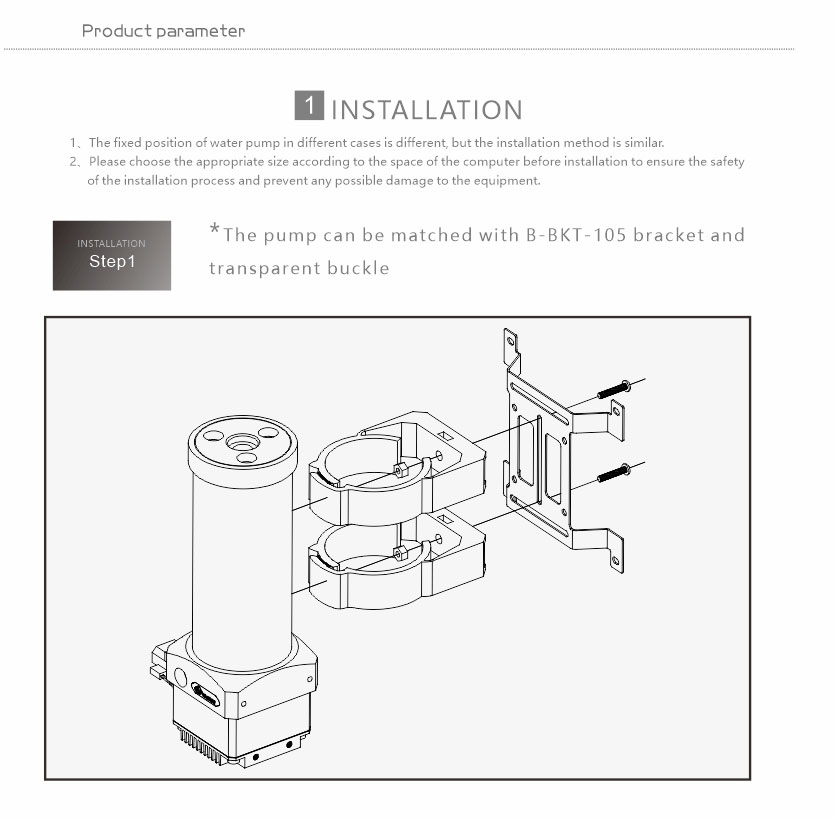 Product parameter

1 INSTALLATION

1、The fixed position of water pump in different cases is different, but the installation method is similar.
2、Please choose the appropriate size according to the space of the computer before installation to ensure the safety of the installation process and prevent any possible damage to the equipment.

INSTALLATION
Step1

*The pump can be matched with B-BKT-105 bracket and transparent buckle