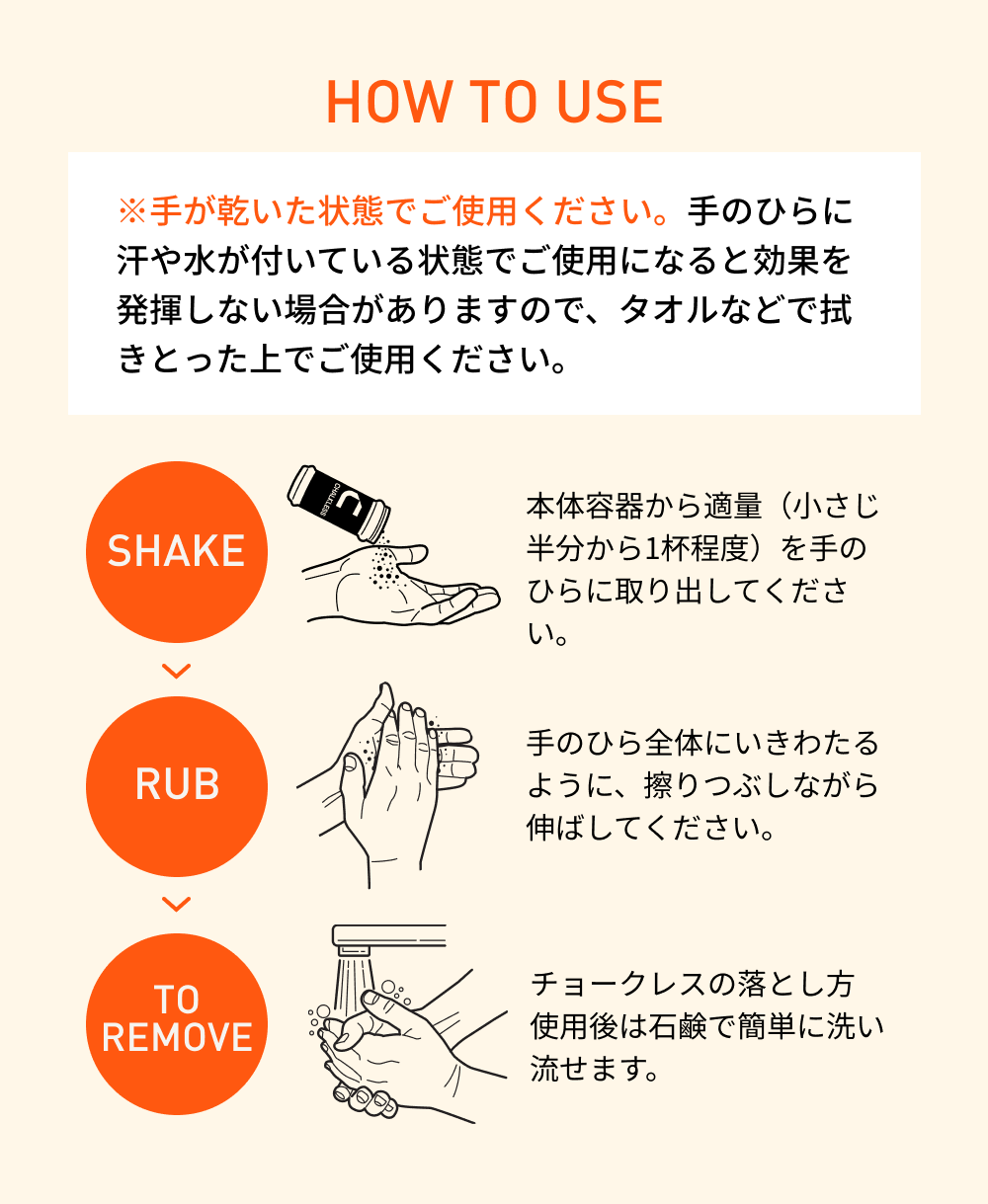 HOW TO USE

※手が乾いた状態でご使用ください。手のひらに汗や水が付いている状態でご使用になると効果を発揮しない場合がありますので、タオルなどで拭きとった上でご使用ください。

SHAKE

CHALKLESS

本体容器から適量（小さじ半分から1杯程度）を手のひらに取り出してください。

RUB

手のひら全体にいきわたるように、擦りつぶしながら伸ばしてください。

TO REMOVE

チョークレスの落とし方
使用後は石鹸で簡単に洗い流せます。