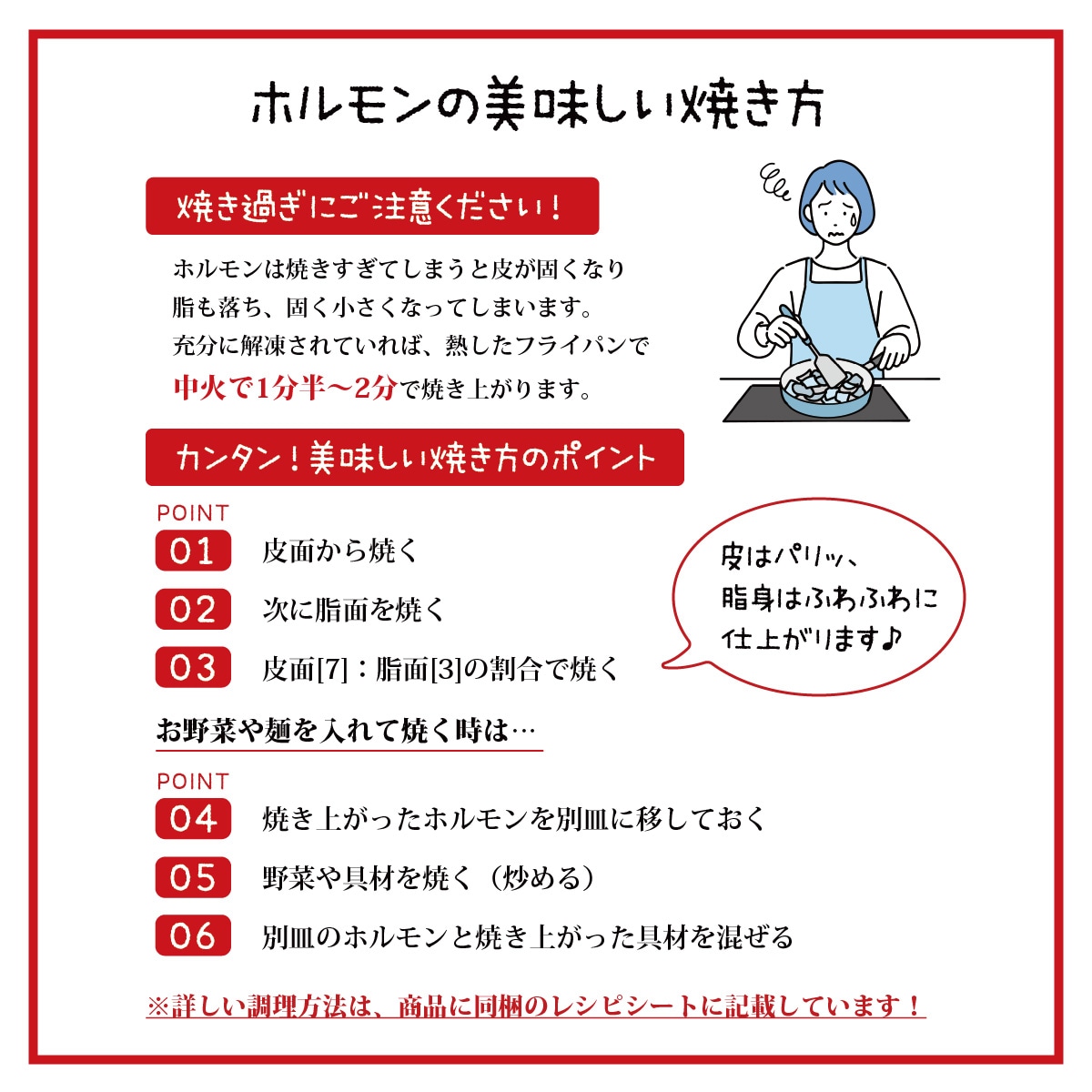 ホルモンの美味しい焼き方

焼き過ぎにご注意ください！

ホルモンは焼きすぎてしまうと皮が固くなり脂も落ち、固く小さくなってしまいます。充分に解凍されていれば、熱したフライパンで中火で1分半〜2分で焼き上がります。

カンタン！美味しい焼き方のポイント

POINT
01 皮面から焼く
02 次に脂面を焼く
03 皮面[7]：脂面[3]の割合で焼く

皮はパリッ、脂身はふわふわに仕上がります♪

お野菜や麺を入れて焼く時は…

POINT
04 焼き上がったホルモンを別皿に移しておく
05 野菜や具材を焼く（炒める）
06 別皿のホルモンと焼き上がった具材を混ぜる

※詳しい調理方法は、商品に同梱のレシピシートに記載しています！