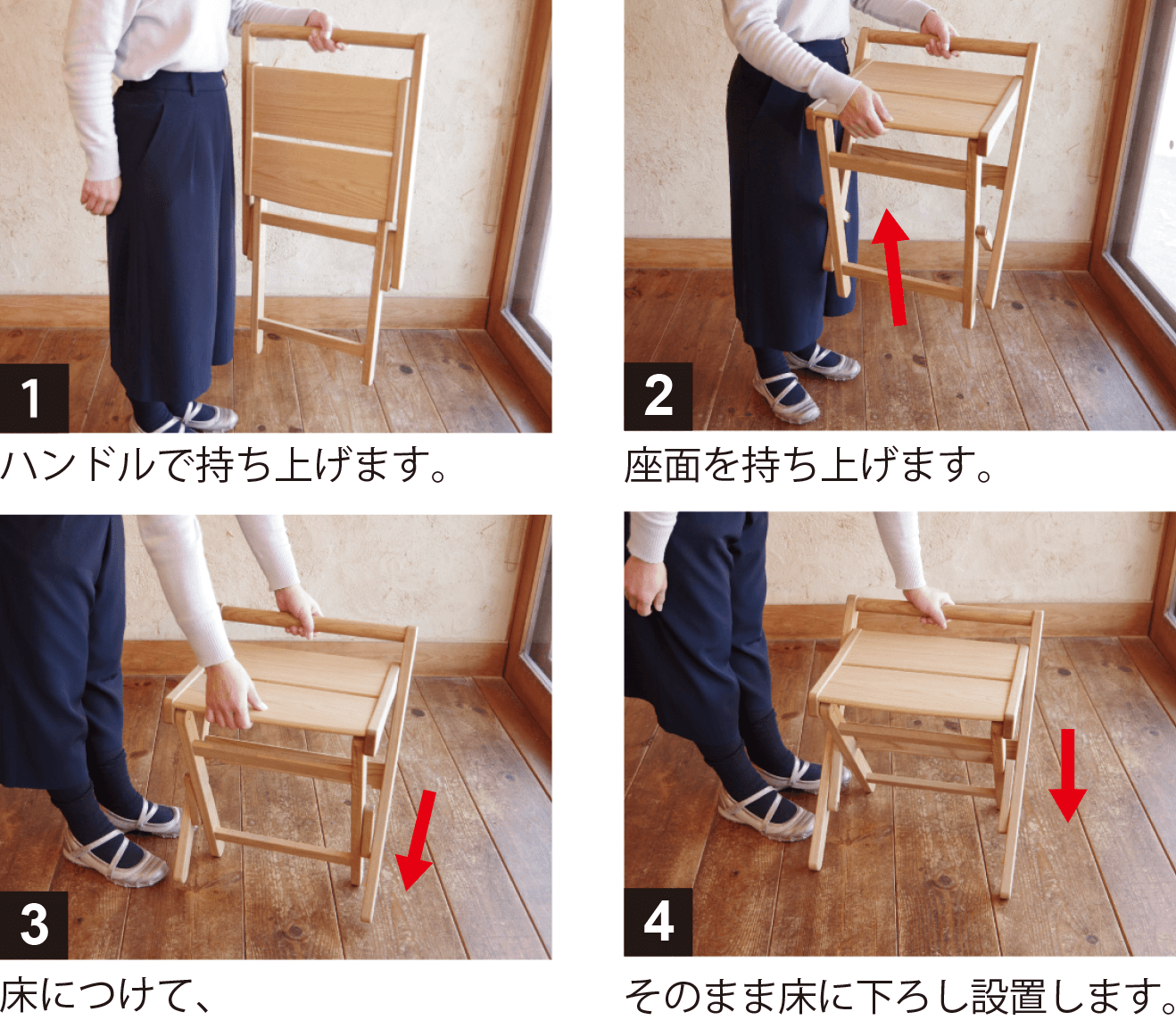 1
ハンドルで持ち上げます。

2
座面を持ち上げます。

3
床につけて、

4
そのまま床に下ろし設置します。