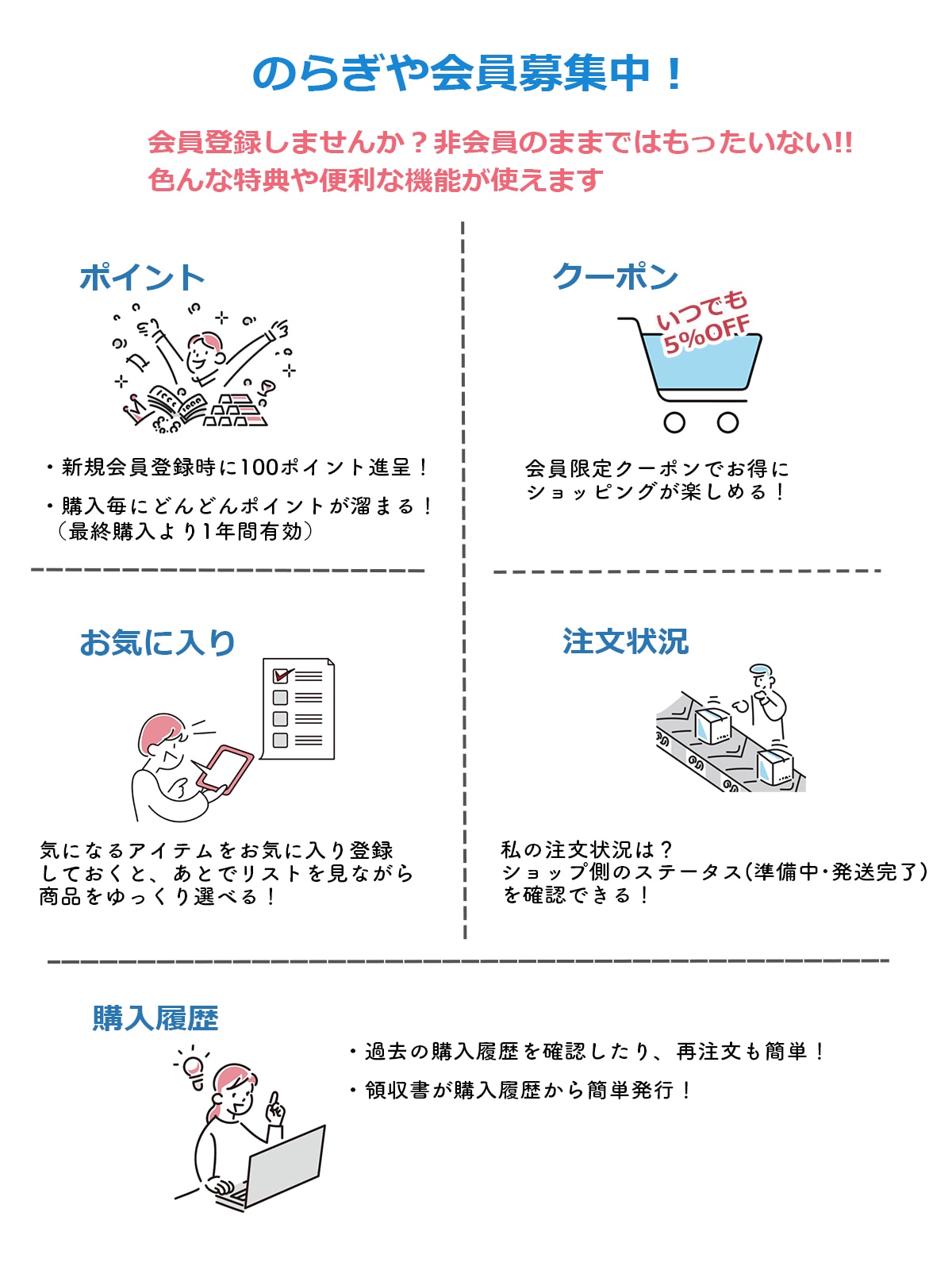 のらぎや会員募集中！

会員登録しませんか？非会員のままではもったいない!!
色んな特典や便利な機能が使えます

ポイント

・新規会員登録時に100ポイント進呈！

・購入毎にどんどんポイントが溜まる！
（最終購入より1年間有効）

クーポン

いつでも 5%OFF

会員限定クーポンでお得に
ショッピングが楽しめる！

お気に入り

気になるアイテムをお気に入り登録しておくと、あとでリストを見ながら商品をゆっくり選べる！

注文状況

私の注文状況は？
ショップ側のステータス(準備中・発送完了)を確認できる！

購入履歴

・過去の購入履歴を確認したり、再注文も簡単！

・領収書が購入履歴から簡単発行！