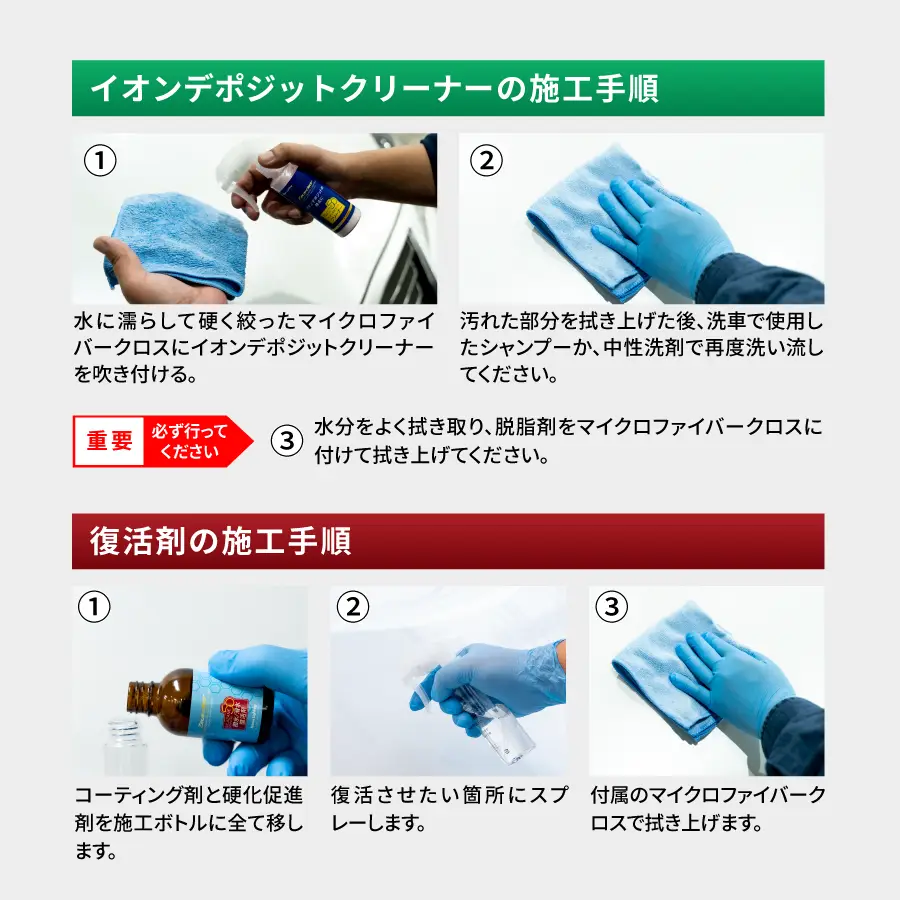 イオンデポジットクリーナーの施工手順

①

水に濡らして硬く絞ったマイクロファイバークロスにイオンデポジットクリーナーを吹き付ける。

②

汚れた部分を拭き上げた後、洗車で使用したシャンプーか、中性洗剤で再度洗い流してください。

重要 必ず行ってください

③ 水分をよく拭き取り、脱脂剤をマイクロファイバークロスに付けて拭き上げてください。

復活剤の施工手順

①

コーティング剤と硬化促進剤を施工ボトルに全て移します。

②

復活させたい箇所にスプレーします。

③

付属のマイクロファイバークロスで拭き上げます。