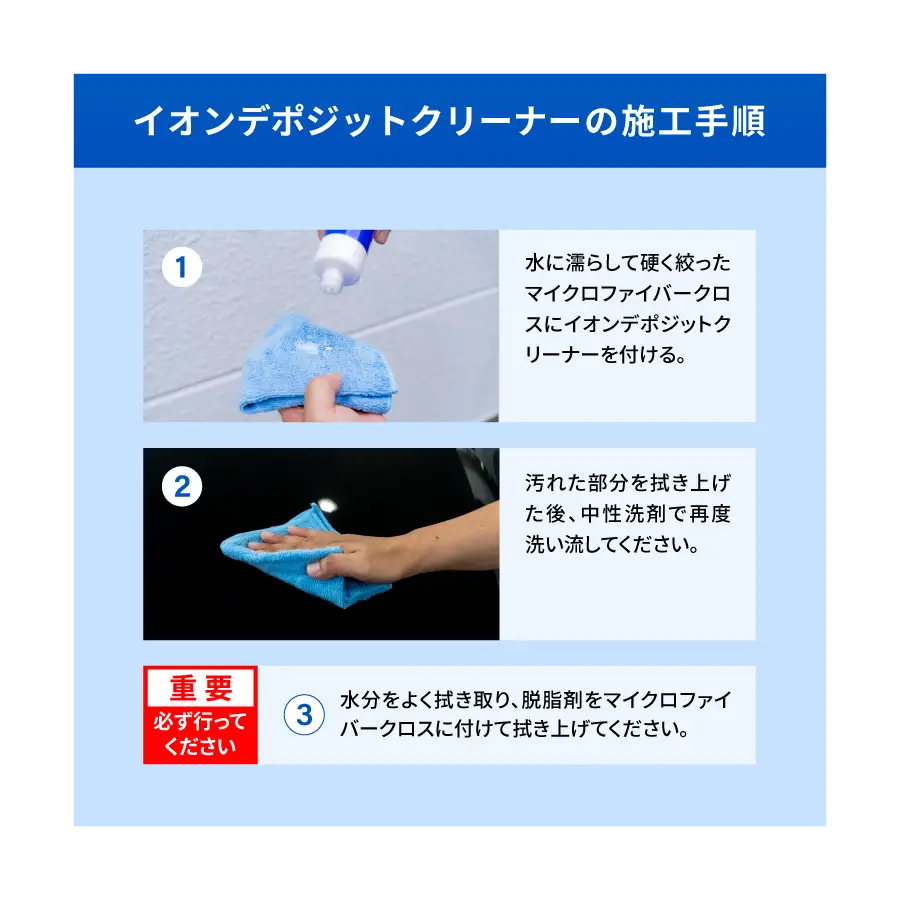 イオンデポジットクリーナーの施工手順

1

水に濡らして硬く絞ったマイクロファイバークロスにイオンデポジットクリーナーを付ける。

2

汚れた部分を拭き上げた後、中性洗剤で再度洗い流してください。

重要
必ず行ってください

3

水分をよく拭き取り、脱脂剤をマイクロファイバークロスに付けて拭き上げてください。