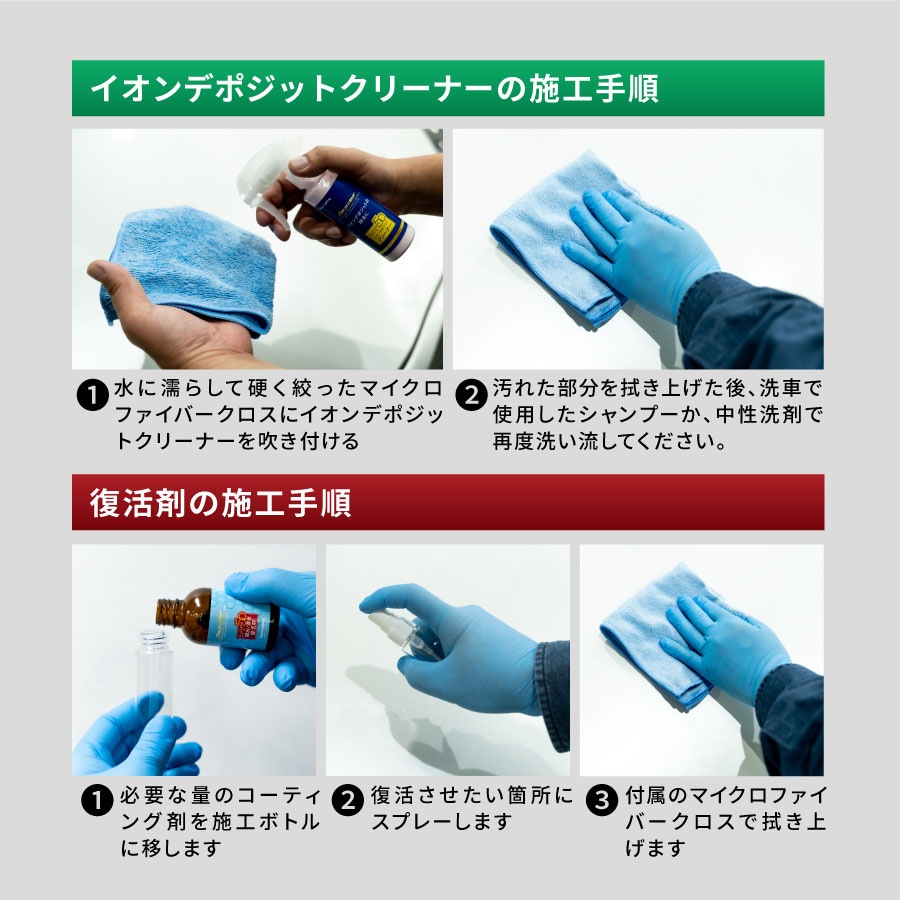 イオンデポジットクリーナーの施工手順

❶ 水に濡らして硬く絞ったマイクロファイバークロスにイオンデポジットクリーナーを吹き付ける

❷ 汚れた部分を拭き上げた後、洗車で使用したシャンプーか、中性洗剤で再度洗い流してください。

復活剤の施工手順

❶ 必要な量のコーティング剤を施工ボトルに移します

❷ 復活させたい箇所にスプレーします

❸ 付属のマイクロファイバークロスで拭き上げます