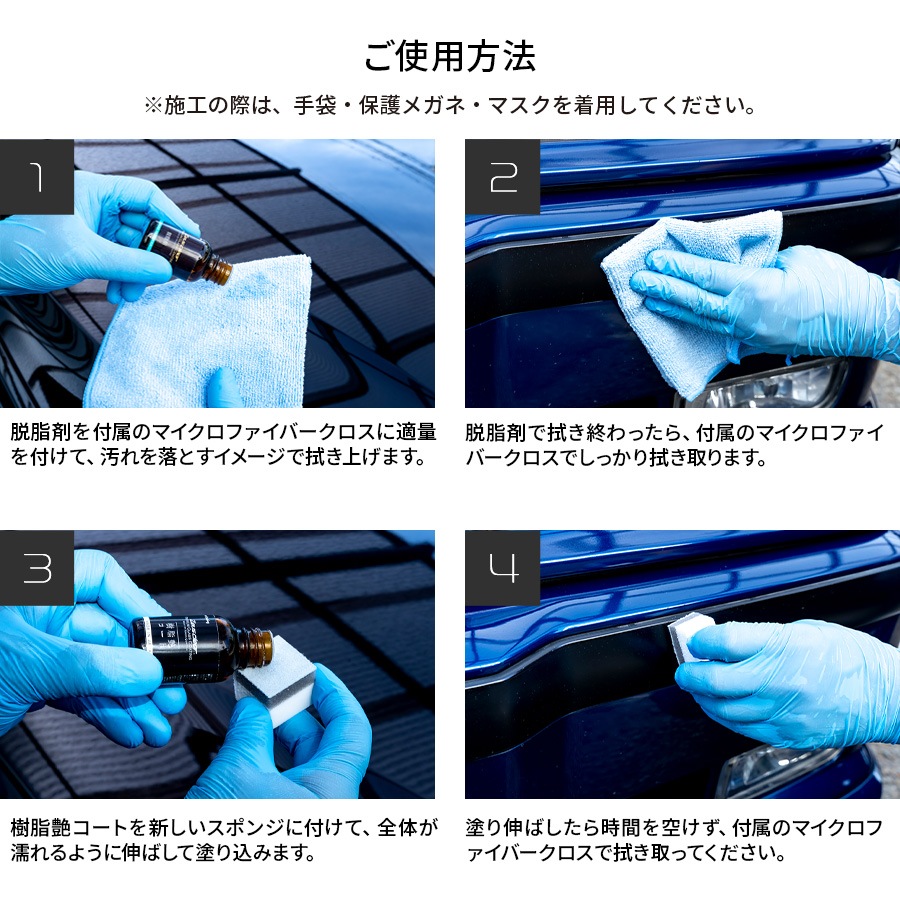 ご使用方法

※施工の際は、手袋・保護メガネ・マスクを着用してください。

1

脱脂剤を付属のマイクロファイバークロスに適量を付けて、汚れを落とすイメージで拭き上げます。

2

脱脂剤で拭き終わったら、付属のマイクロファイバークロスでしっかり拭き取ります。

3

樹脂艶コートを新しいスポンジに付けて、全体が濡れるように伸ばして塗り込みます。

4

塗り伸ばしたら時間を空けず、付属のマイクロファイバークロスで拭き取ってください。