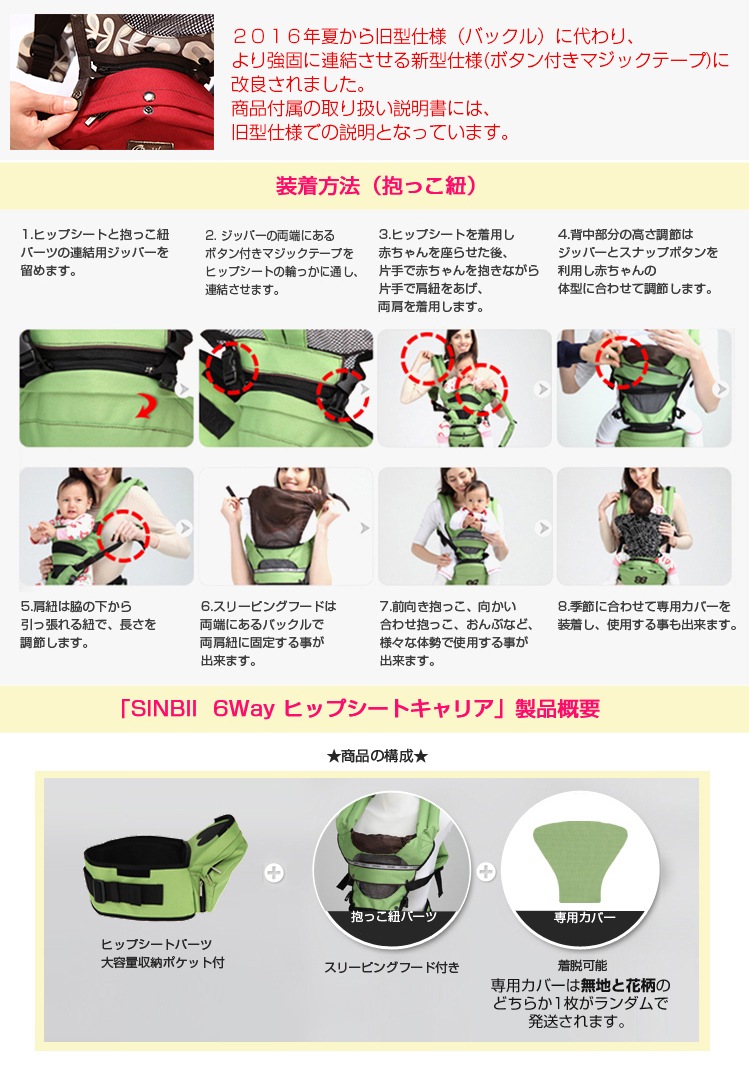 ２０１６年夏から旧型仕様（バックル）に代わり、より強固に連結させる新型仕様(ボタン付きマジックテープ)に改良されました。
商品付属の取り扱い説明書には、旧型仕様での説明となっています。

装着方法（抱っこ紐）

1.ヒップシートと抱っこ紐パーツの連結用ジッパーを留めます。

2. ジッパーの両端にあるボタン付きマジックテープをヒップシートの輪っかに通し、連結させます。

3.ヒップシートを着用し赤ちゃんを座らせた後、片手で赤ちゃんを抱きながら片手で肩紐をあげ、両肩を着用します。

4.背中部分の高さ調節はジッパーとスナップボタンを利用し赤ちゃんの体型に合わせて調節します。

5.肩紐は脇の下から引っ張れる紐で、長さを調節します。

6.スリーピングフードは両端にあるバックルで両肩紐に固定する事が出来ます。

7.前向き抱っこ、向かい合わせ抱っこ、おんぶなど、様々な体勢で使用する事が出来ます。

8.季節に合わせて専用カバーを装着し、使用する事も出来ます。

「SINBII 6Way ヒップシートキャリア」製品概要

★商品の構成★

ヒップシートパーツ
大容量収納ポケット付

抱っこ紐パーツ
スリーピングフード付き

専用カバー
着脱可能
専用カバーは無地と花柄のどちらか1枚がランダムで発送されます。