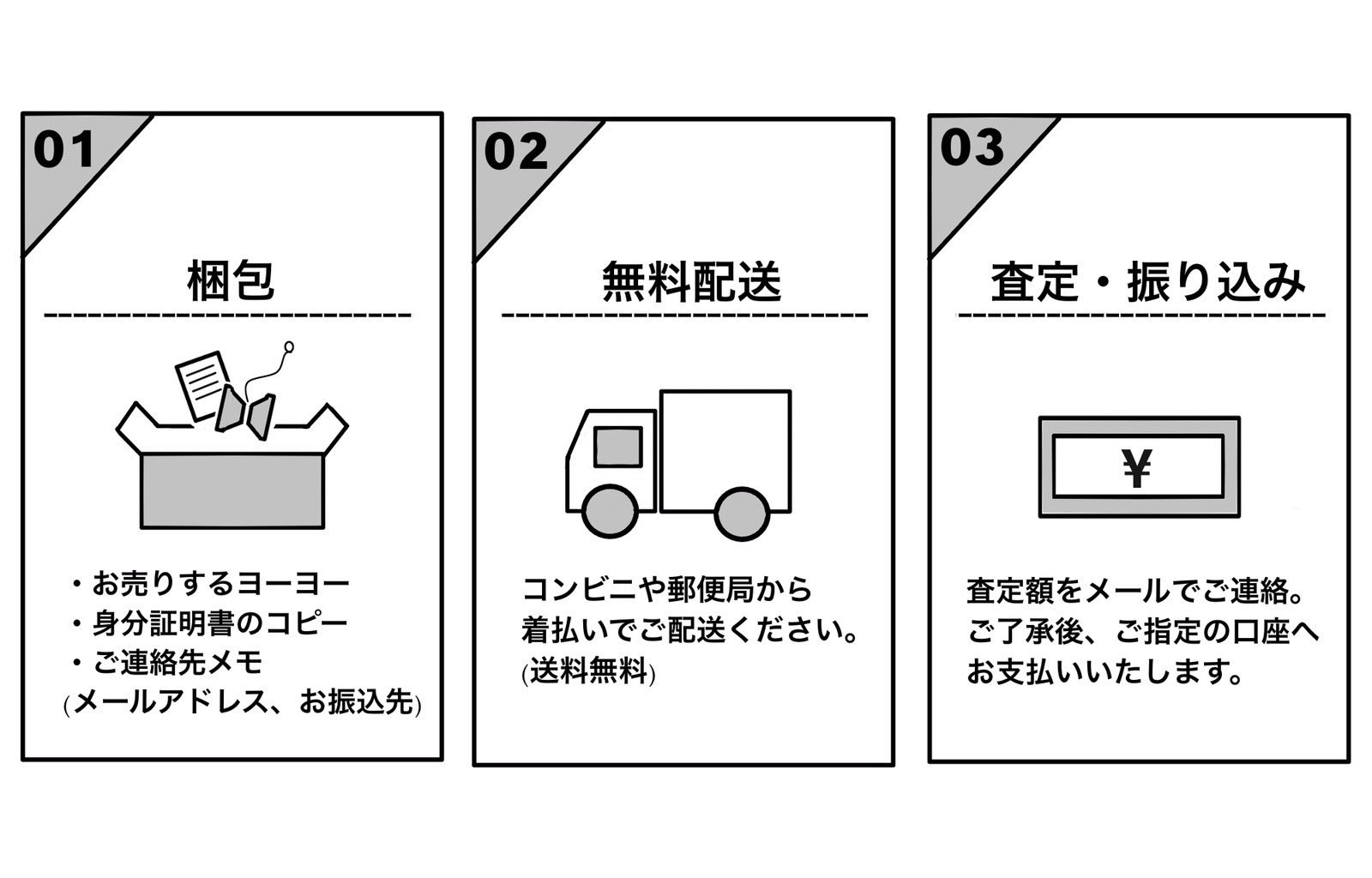 01

梱包

・お売りするヨーヨー
・身分証明書のコピー
・ご連絡先メモ
(メールアドレス、お振込先)

02

無料配送

コンビニや郵便局から
着払いでご配送ください。
(送料無料)

03

査定・振り込み

¥

査定額をメールでご連絡。
ご了承後、ご指定の口座へ
お支払いいたします。